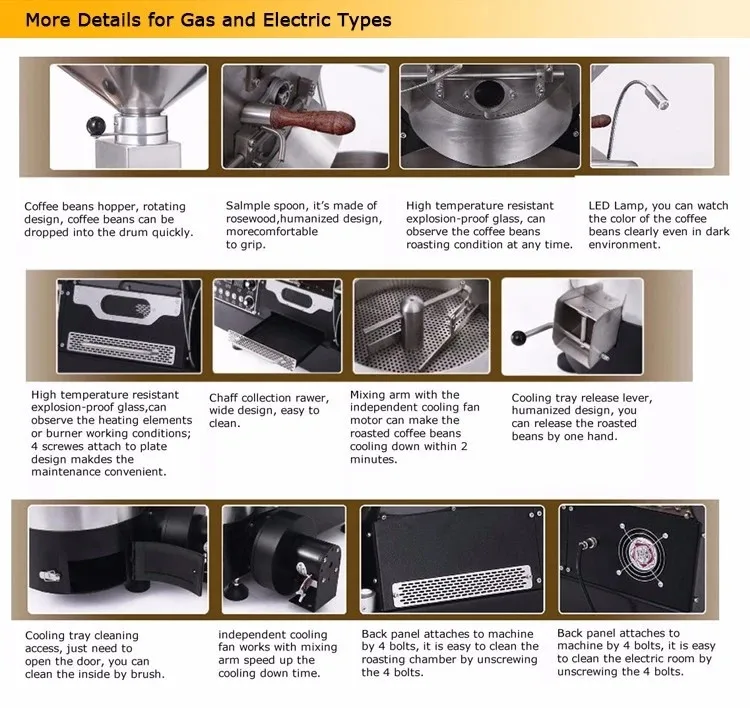 More Details for Gas and Electric Types

Coffee beans hopper, rotating design, coffee beans can be dropped into the drum quickly.

Salmple spoon, it's made of rosewood,humanized design, morecomfortable to grip.

High temperature resistant explosion-proof glass, can observe the coffee beans roasting condition at any time.

LED Lamp, you can watch the color of the coffee beans clearly even in dark environment.

High temperature resistant explosion-proof glass,can observe the heating elements or burner working conditions; 4 screwes attach to plate design makdes the maintenance convenient.

Chaff collection rawer, wide design, easy to clean.

Mixing arm with the independent cooling fan motor can make the roasted coffee beans cooling down within 2 minutes.

Cooling tray release lever, humanized design, you can release the roasted beans by one hand.

Cooling tray cleaning access, just need to open the door, you can clean the inside by brush.

independent cooling fan works with mixing arm speed up the cooling down time.

Back panel attaches to machine by 4 bolts, it is easy to clean the roasting chamber by unscrewing the 4 bolts.

Back panel attaches to machine by 4 bolts, it is easy to clean the electric room by unscrewing the 4 bolts.