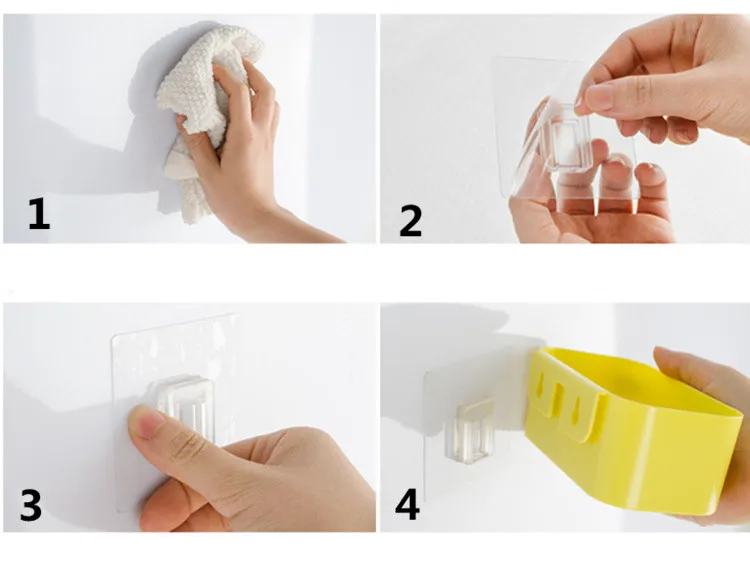 1
2
3
4