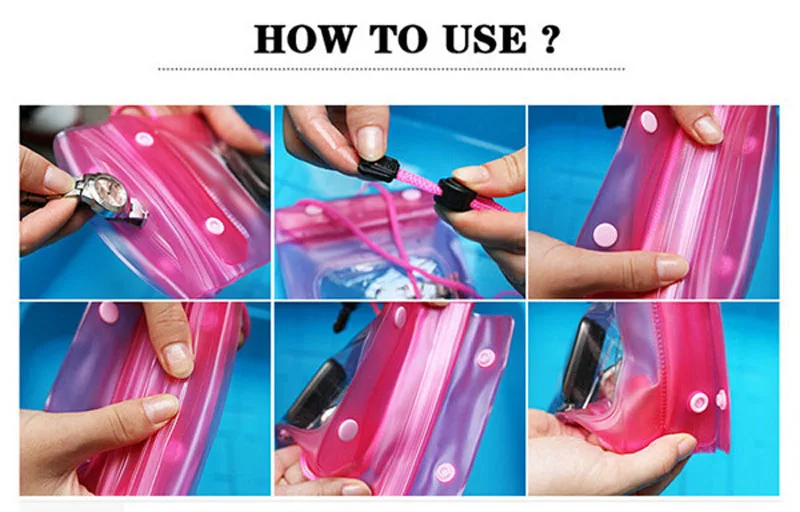 HOW TO USE ?