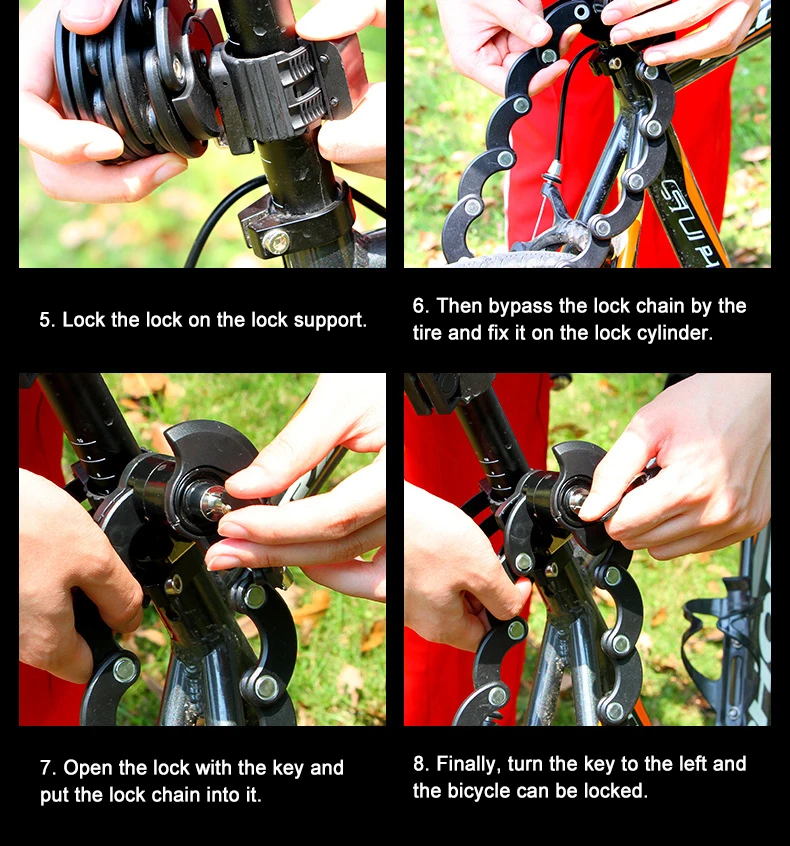 5. Lock the lock on the lock support.

6. Then bypass the lock chain by the tire and fix it on the lock cylinder.

7. Open the lock with the key and put the lock chain into it.

8. Finally, turn the key to the left and the bicycle can be locked.