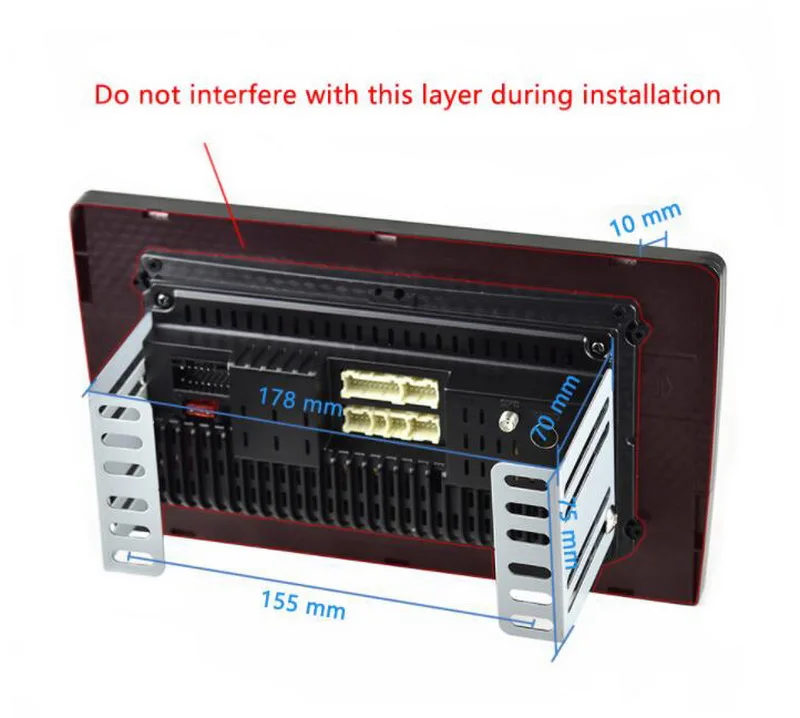 Do not interfere with this layer during installation

10 mm

178 mm

70 mm

75 mm

155 mm