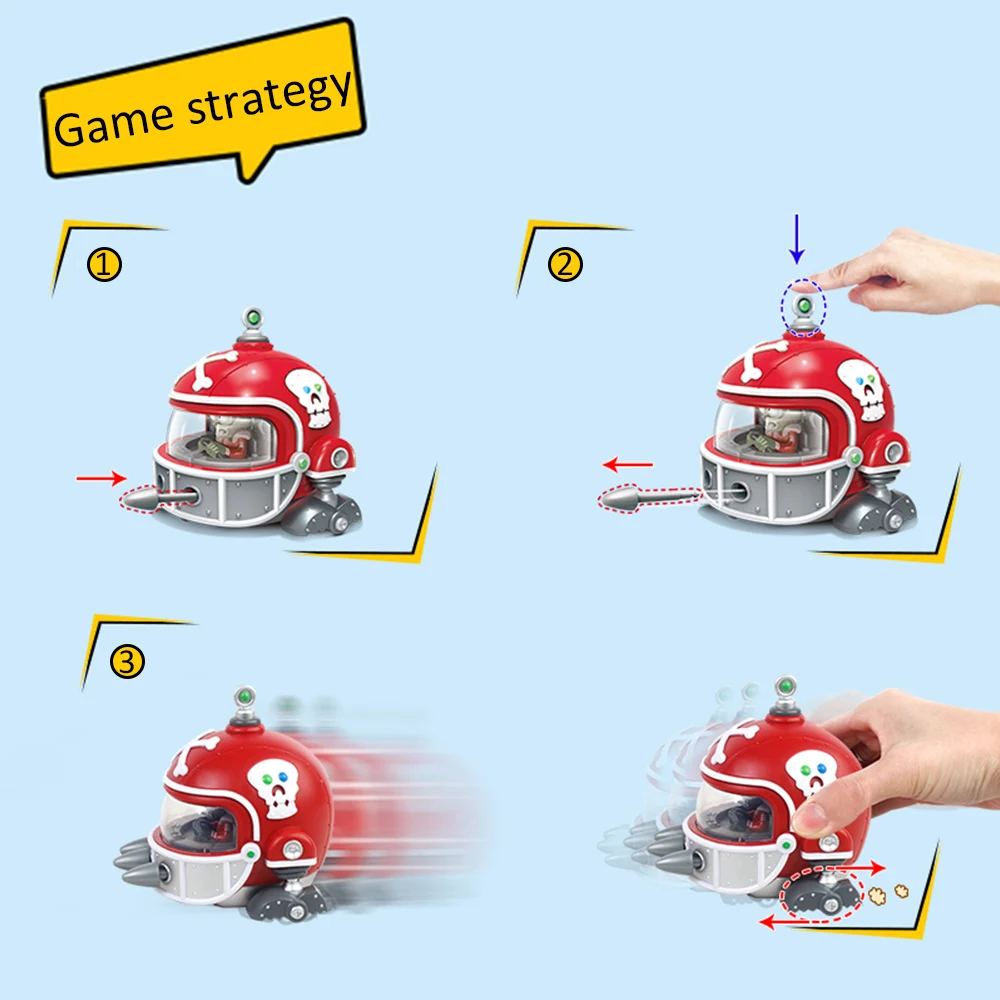 Game strategy

①

②

③