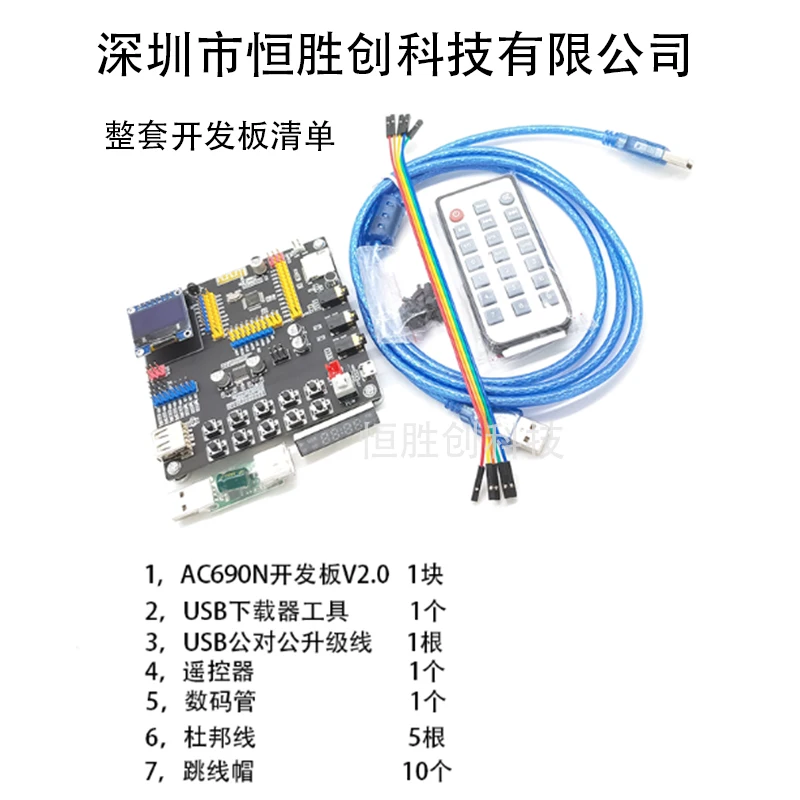 深圳市恒胜创科技有限公司

整套开发板清单

恒胜创科技

1，AC690N开发板V2.0　1块
2，USB下载器工具　1个
3，USB公对公升级线　1根
4，遥控器　1个
5，数码管　1个
6，杜邦线　5根
7，跳线帽　10个