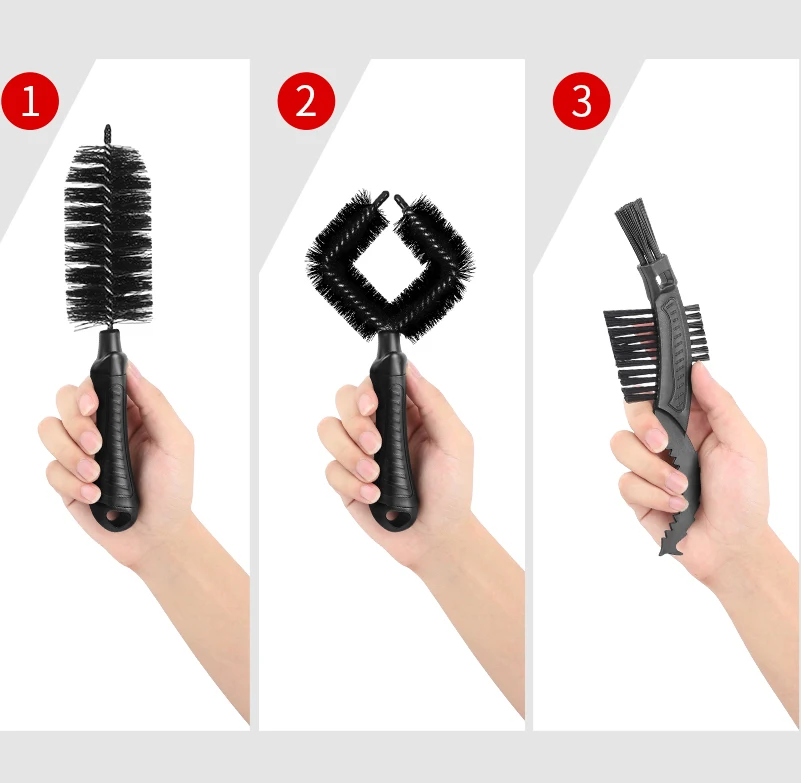 1

2

3