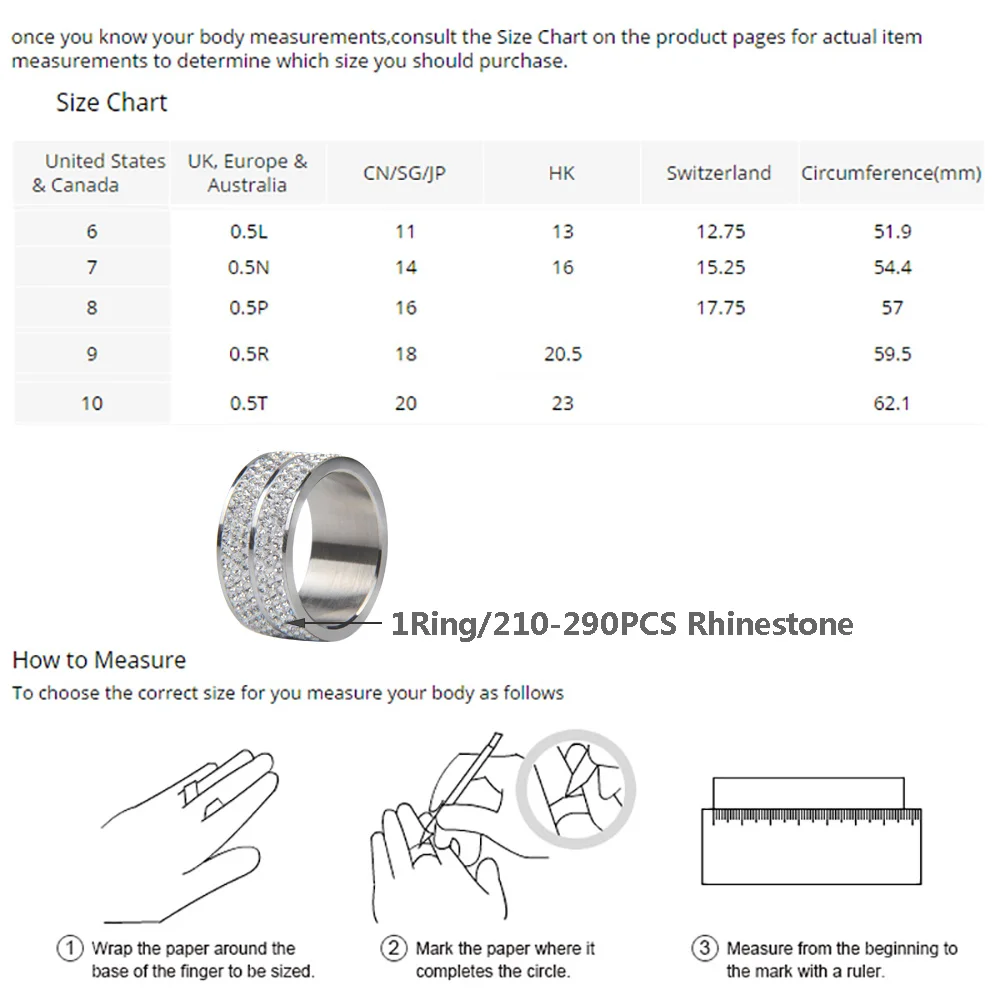 once you know your body measurements,consult the Size Chart on the product pages for actual item measurements to determine which size you should purchase.

Size Chart

| United States & Canada | UK, Europe & Australia | CN/SG/JP | HK | Switzerland | Circumference(mm) |
|---|---|---|---|---|---|
| 6 | 0.5L | 11 | 13 | 12.75 | 51.9 |
| 7 | 0.5N | 14 | 16 | 15.25 | 54.4 |
| 8 | 0.5P | 16 | | 17.75 | 57 |
| 9 | 0.5R | 18 | 20.5 | | 59.5 |
| 10 | 0.5T | 20 | 23 | | 62.1 |

1Ring/210-290PCS Rhinestone

How to Measure

To choose the correct size for you measure your body as follows

① Wrap the paper around the base of the finger to be sized.

② Mark the paper where it completes the circle.

③ Measure from the beginning to the mark with a ruler.