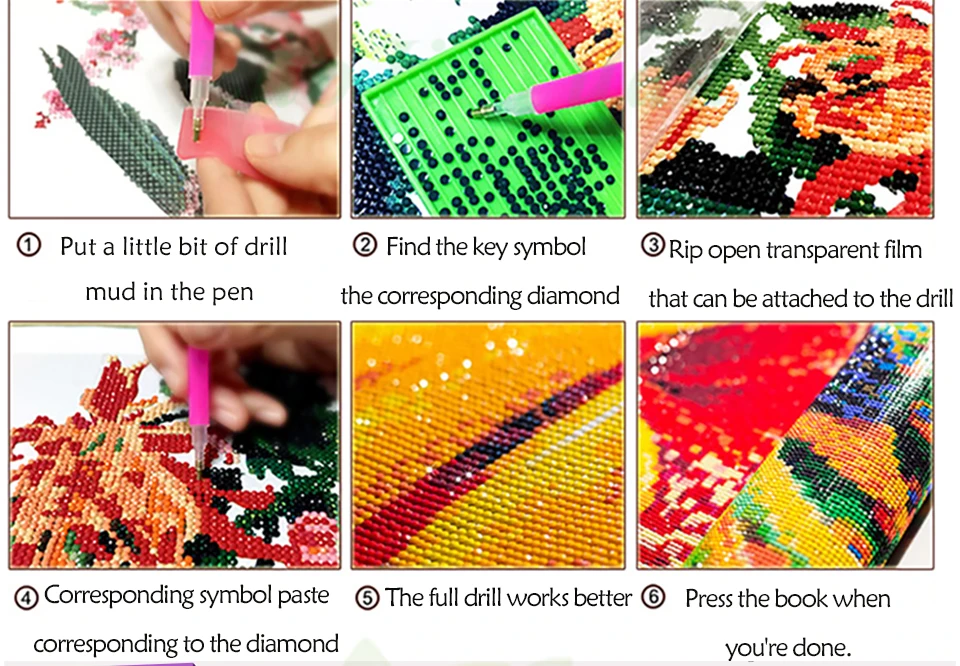 ① Put a little bit of drill mud in the pen

② Find the key symbol the corresponding diamond

③ Rip open transparent film that can be attached to the drill

④ Corresponding symbol paste corresponding to the diamond

⑤ The full drill works better

⑥ Press the book when you're done.