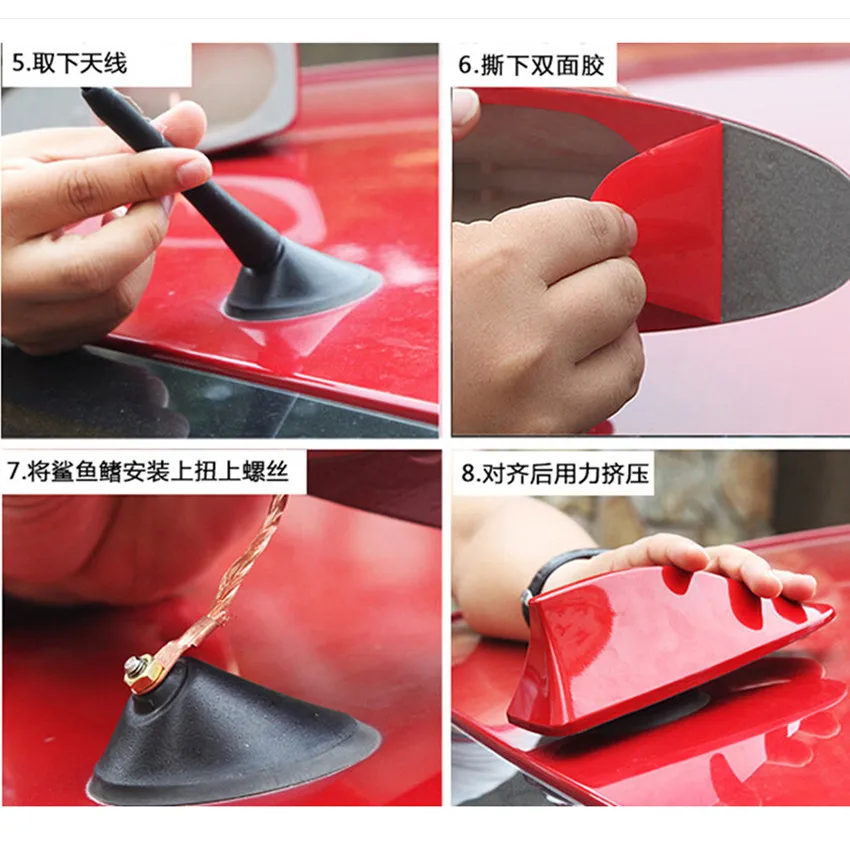 5.取下天线

6.撕下双面胶

7.将鲨鱼鳍安装上扭上螺丝

8.对齐后用力挤压