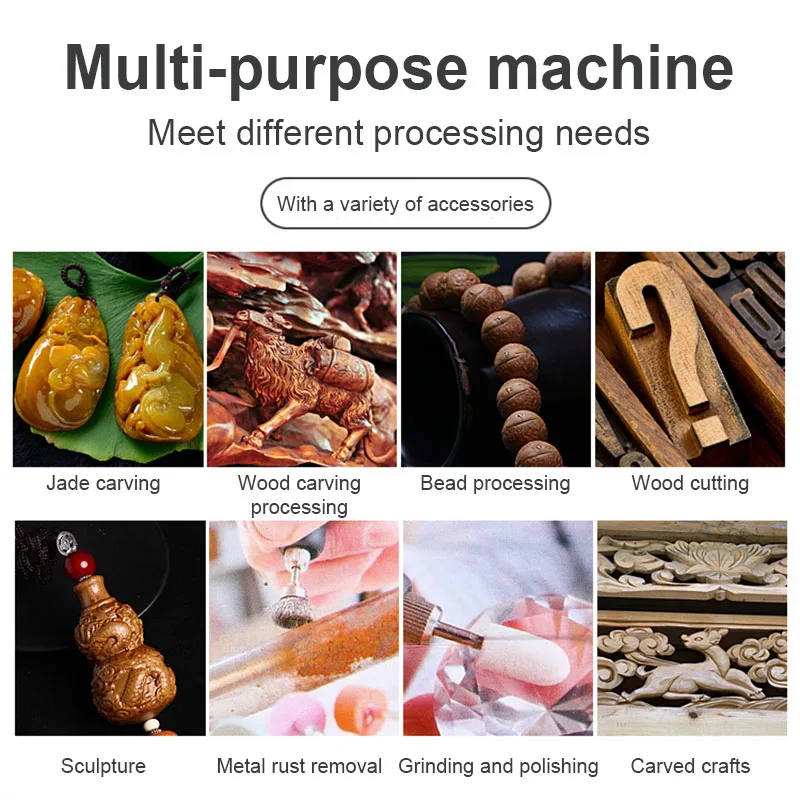 Multi-purpose machine

Meet different processing needs

With a variety of accessories

Jade carving

Wood carving processing

Bead processing

Wood cutting

Sculpture

Metal rust removal

Grinding and polishing

Carved crafts