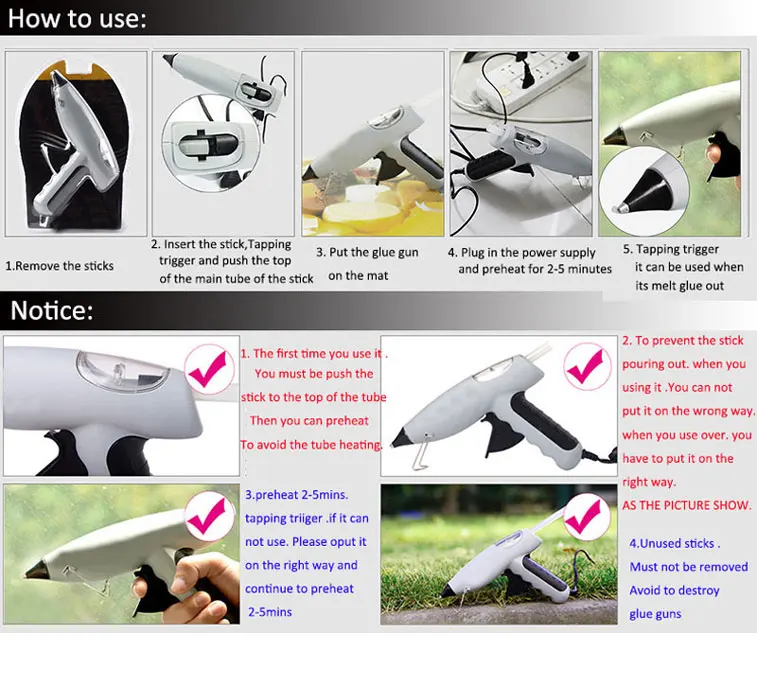 How to use:

1.Remove the sticks

2. Insert the stick,Tapping trigger and push the top of the main tube of the stick

3. Put the glue gun on the mat

4. Plug in the power supply and preheat for 2-5 minutes

5. Tapping trigger it can be used when its melt glue out

Notice:

1. The first time you use it . You must be push the stick to the top of the tube Then you can preheat To avoid the tube heating.

2. To prevent the stick pouring out. when you using it .You can not put it on the wrong way. when you use over. you have to put it on the right way. AS THE PICTURE SHOW.

3.preheat 2-5mins. tapping triiger .if it can not use. Please oput it on the right way and continue to preheat 2-5mins

4.Unused sticks . Must not be removed Avoid to destroy glue guns