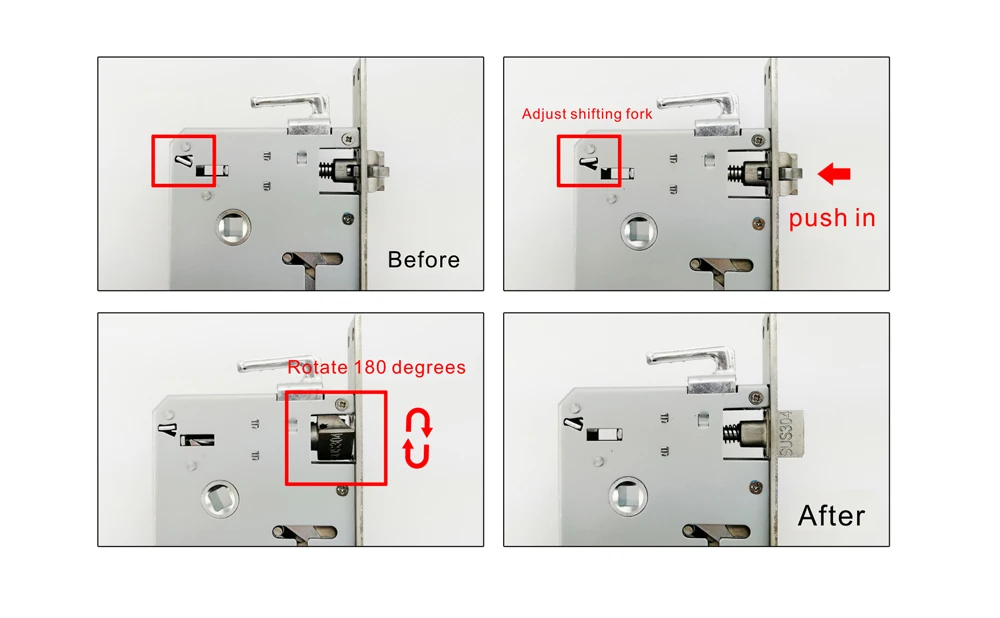 Before

Adjust shifting fork

push in

Rotate 180 degrees

SUS304

After