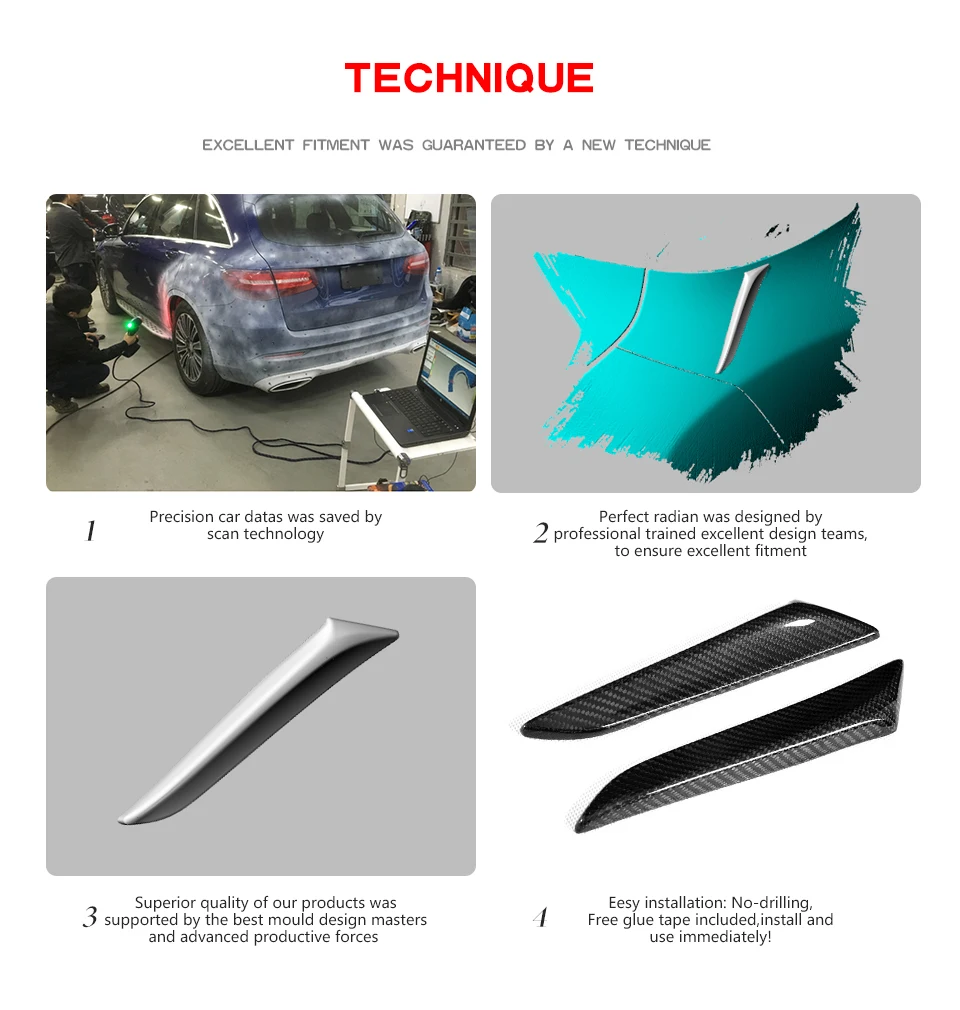 TECHNIQUE

EXCELLENT FITMENT WAS GUARANTEED BY A NEW TECHNIQUE

1 Precision car datas was saved by scan technology

2 Perfect radian was designed by professional trained excellent design teams, to ensure excellent fitment

3 Superior quality of our products was supported by the best mould design masters and advanced productive forces

4 Eesy installation: No-drilling, Free glue tape included,install and use immediately!