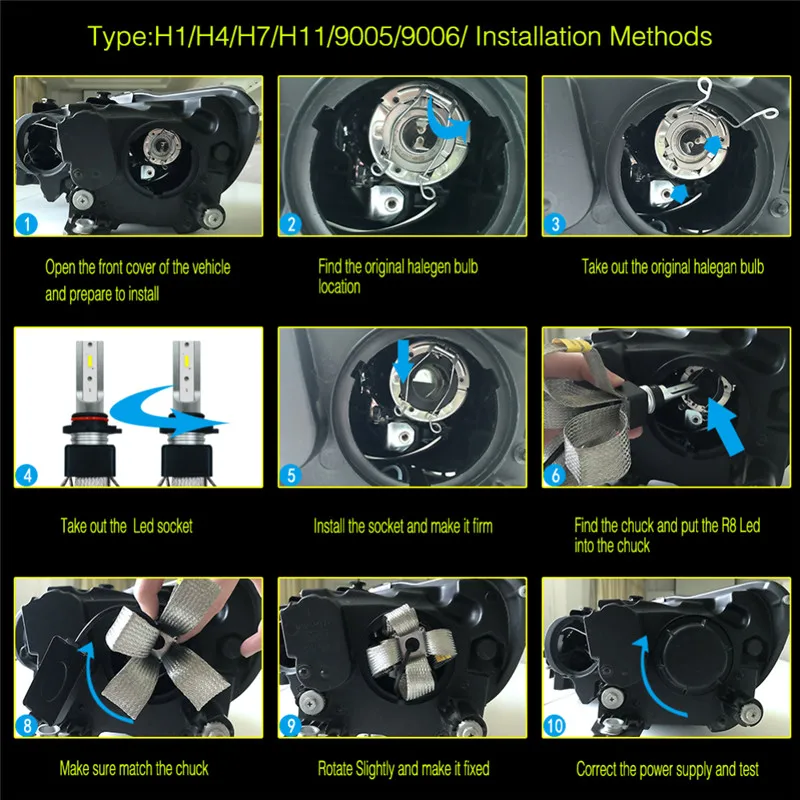 Type:H1/H4/H7/H11/9005/9006/ Installation Methods

1

Open the front cover of the vehicle and prepare to install

2

Find the original halegen bulb location

3

Take out the original halegan bulb

4

Take out the  Led socket

5

Install the socket and make it firm

6

Find the chuck and put the R8 Led into the chuck

8

Make sure match the chuck

9

Rotate Slightly and make it fixed

10

Correct the power supply and test