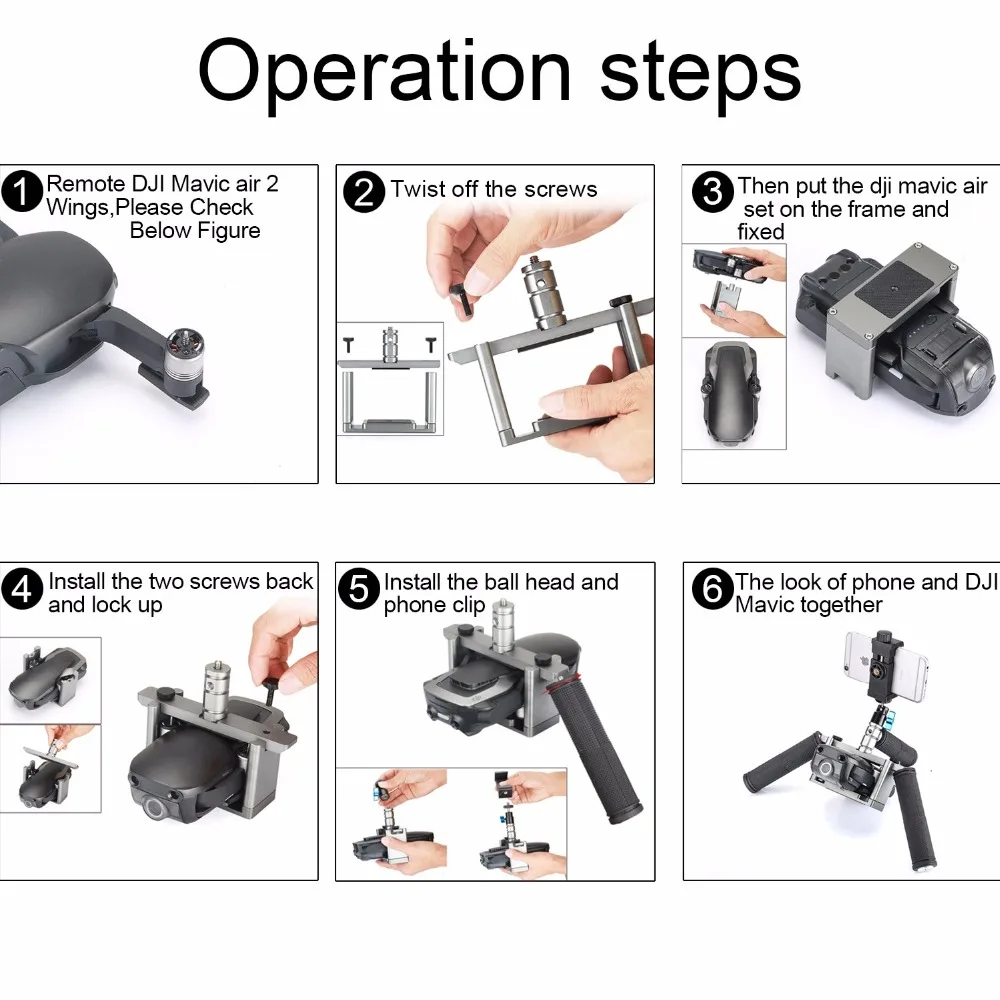 Operation steps

1 Remote DJI Mavic air 2 Wings,Please Check Below Figure

2 Twist off the screws

3 Then put the dji mavic air set on the frame and fixed

4 Install the two screws back and lock up

5 Install the ball head and phone clip

6 The look of phone and DJI Mavic together