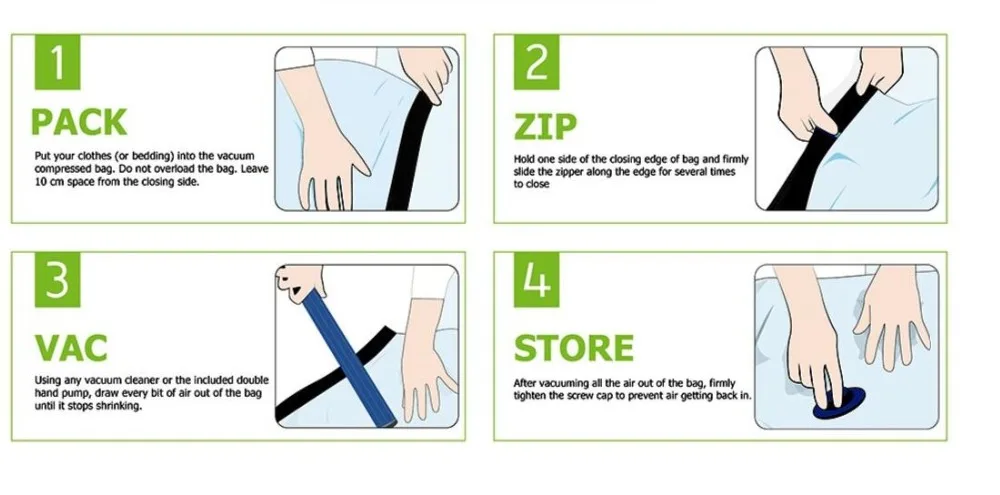 1

PACK

Put your clothes (or bedding) into the vacuum compressed bag. Do not overload the bag. Leave 10 cm space from the closing side.

2

ZIP

Hold one side of the closing edge of bag and firmly slide the zipper along the edge for several times to close

3

VAC

Using any vacuum cleaner or the included double hand pump, draw every bit of air out of the bag until it stops shrinking.

4

STORE

After vacuuming all the air out of the bag, firmly tighten the screw cap to prevent air getting back in.