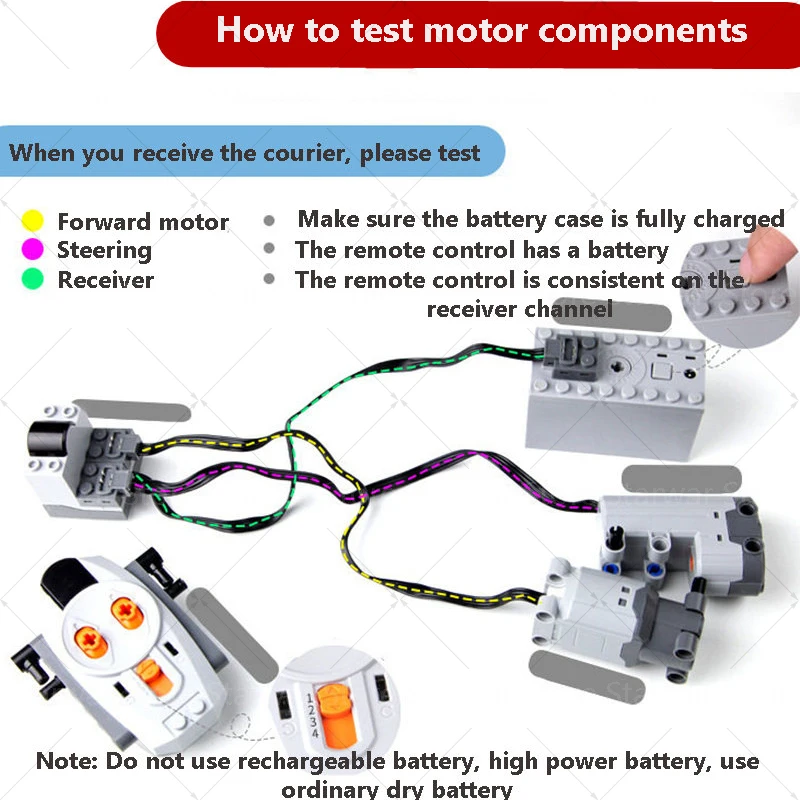 How to test motor components

When you receive the courier, please test

Forward motor
Steering
Receiver

Make sure the battery case is fully charged
The remote control has a battery
The remote control is consistent on the receiver channel

1
2
3
4

Note: Do not use rechargeable battery, high power battery, use ordinary dry battery