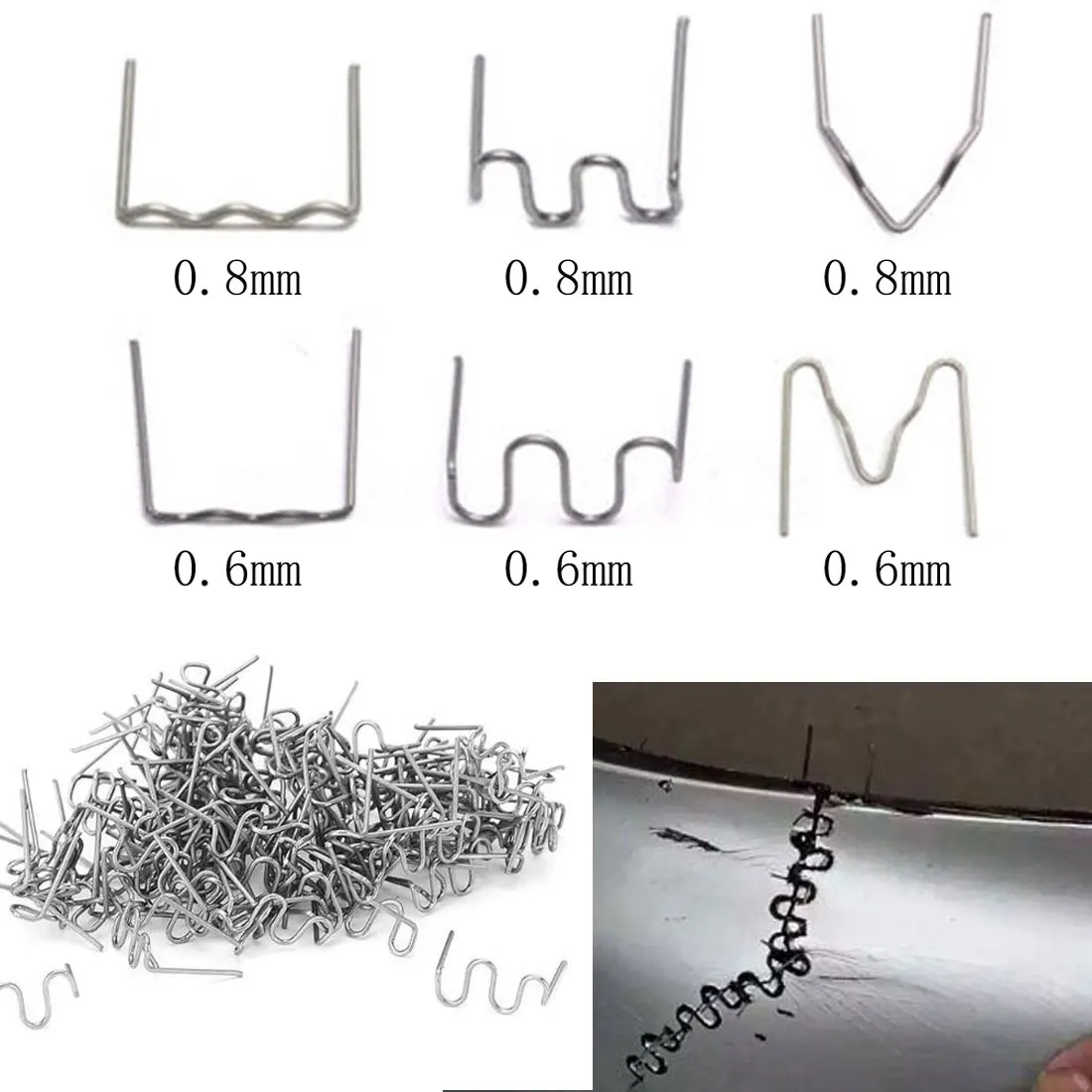 0.8mm 0.8mm 0.8mm

0.6mm 0.6mm 0.6mm