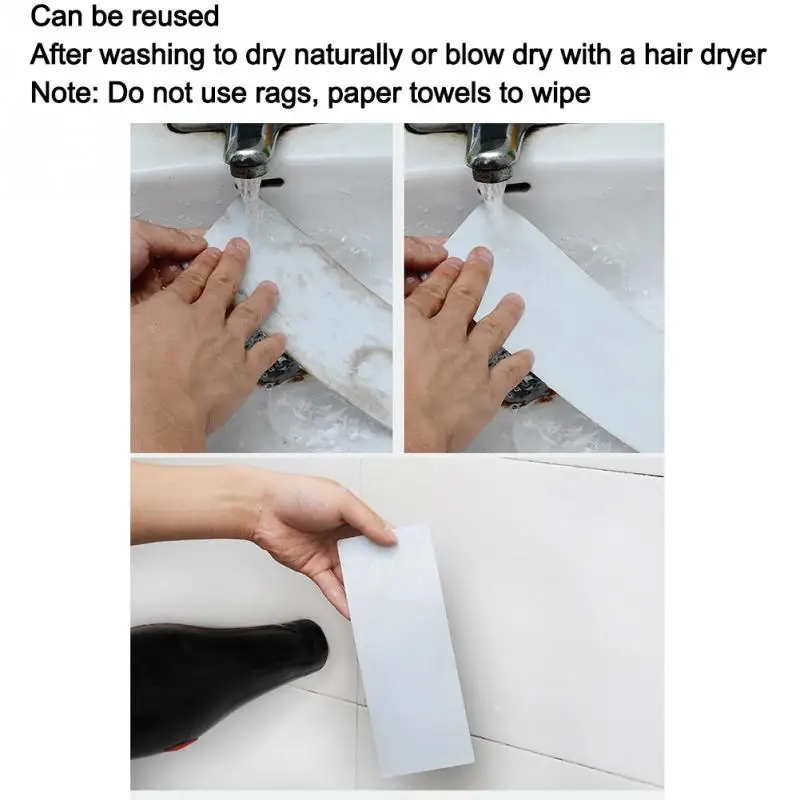 Can be reused
After washing to dry naturally or blow dry with a hair dryer
Note: Do not use rags, paper towels to wipe