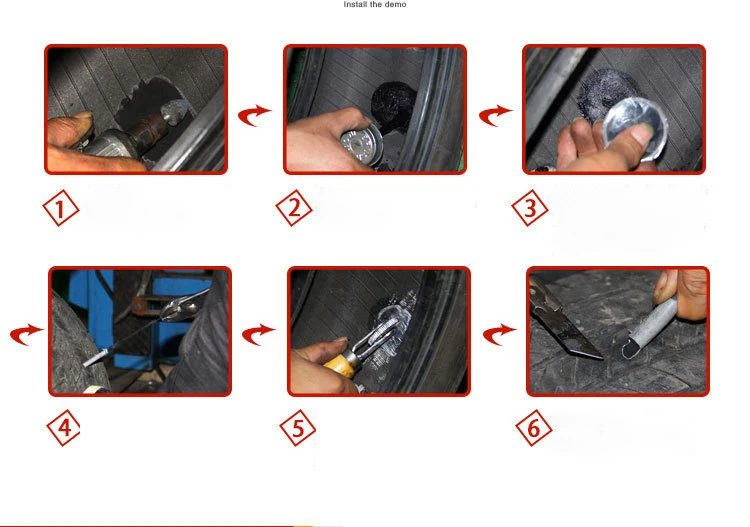 Install the demo

1

2

3

4

5

6