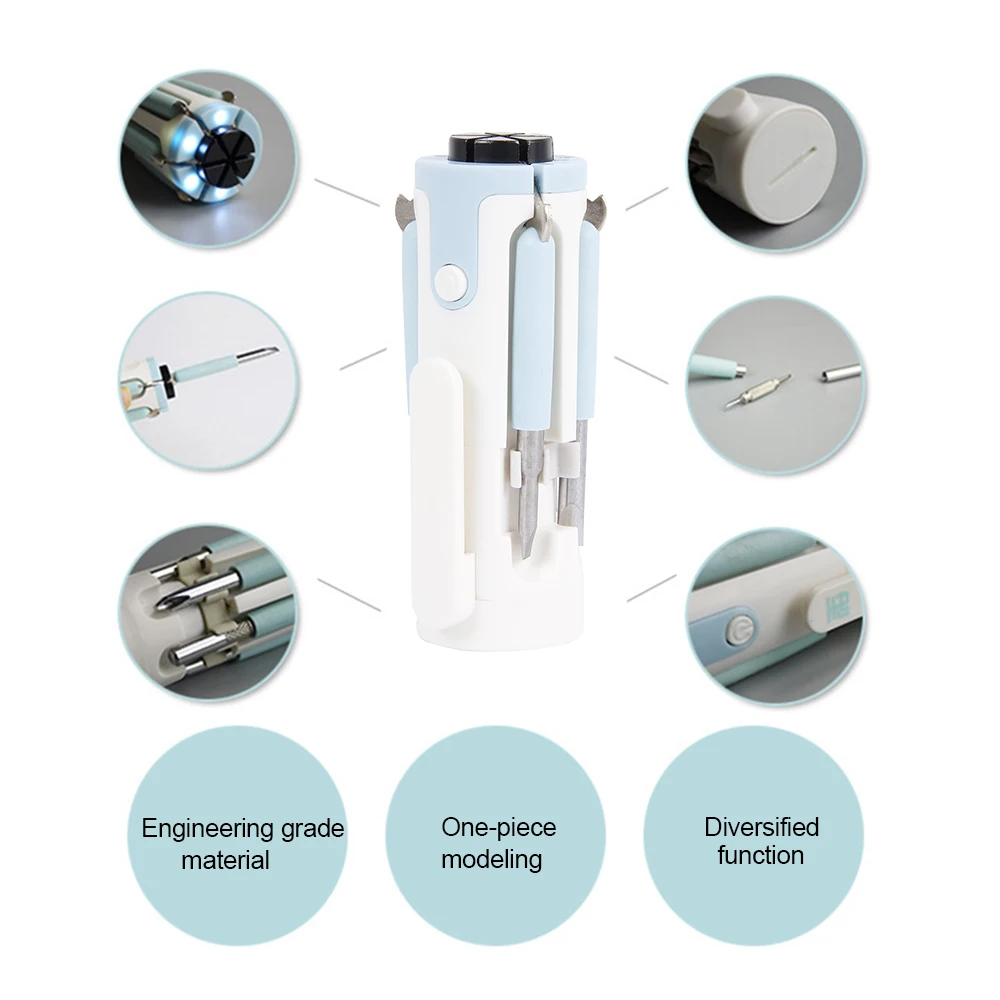 Engineering grade material

One-piece modeling

Diversified function