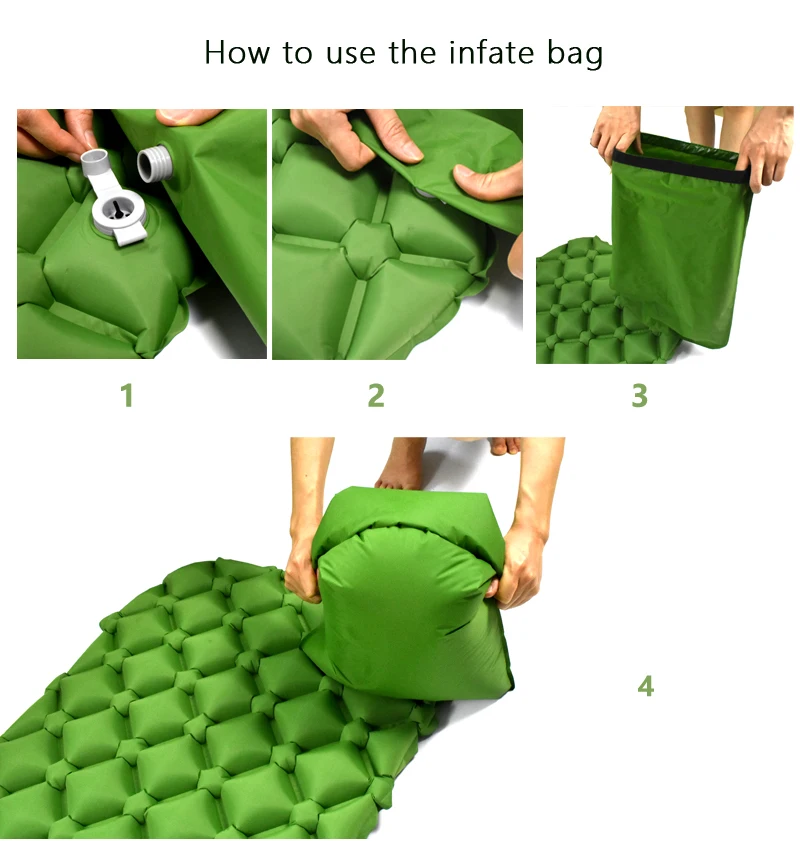 How to use the infate bag

1

2

3

4