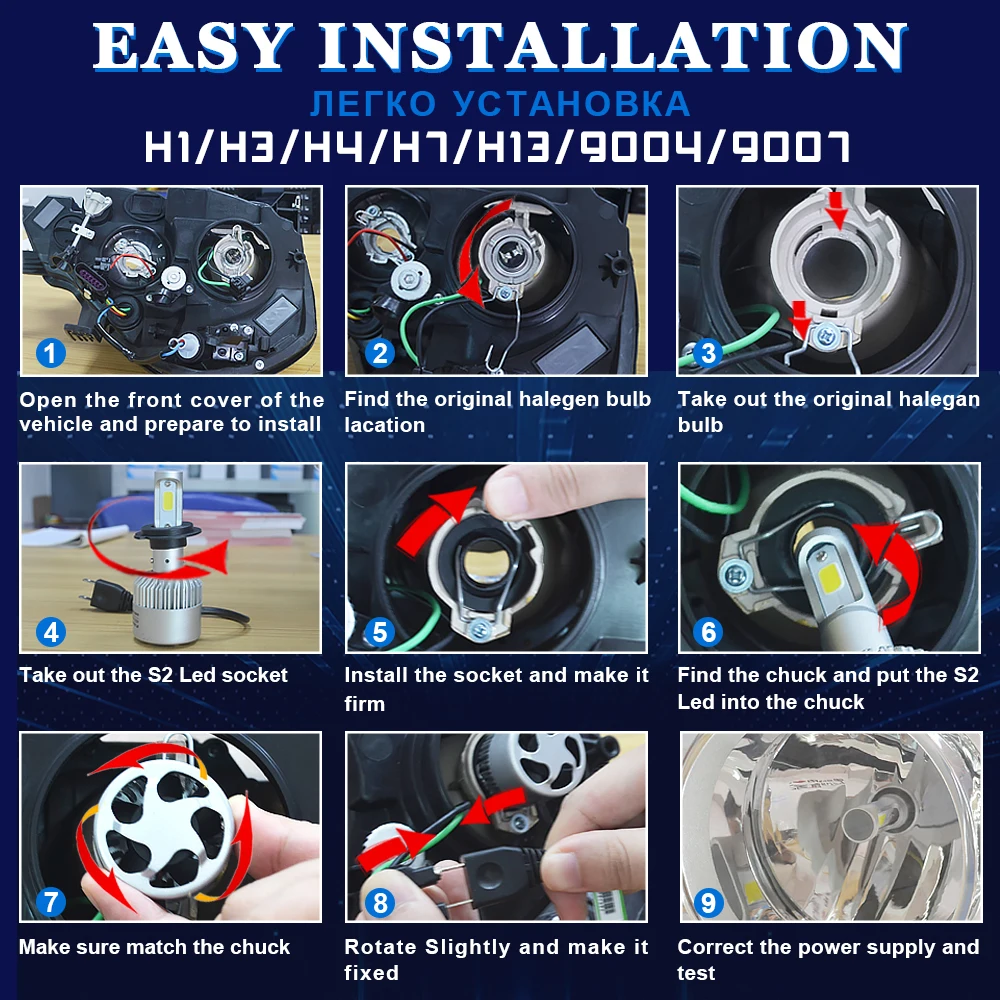 EASY INSTALLATION
ЛЕГКО УСТАНОВКА
H1/H3/H4/H7/H13/9004/9007

1
Open the front cover of the vehicle and prepare to install

2
Find the original halegen bulb lacation

3
Take out the original halegan bulb

4
Take out the S2 Led socket

5
Install the socket and make it firm

6
Find the chuck and put the S2 Led into the chuck

7
Make sure match the chuck

8
Rotate Slightly and make it fixed

9
Correct the power supply and test