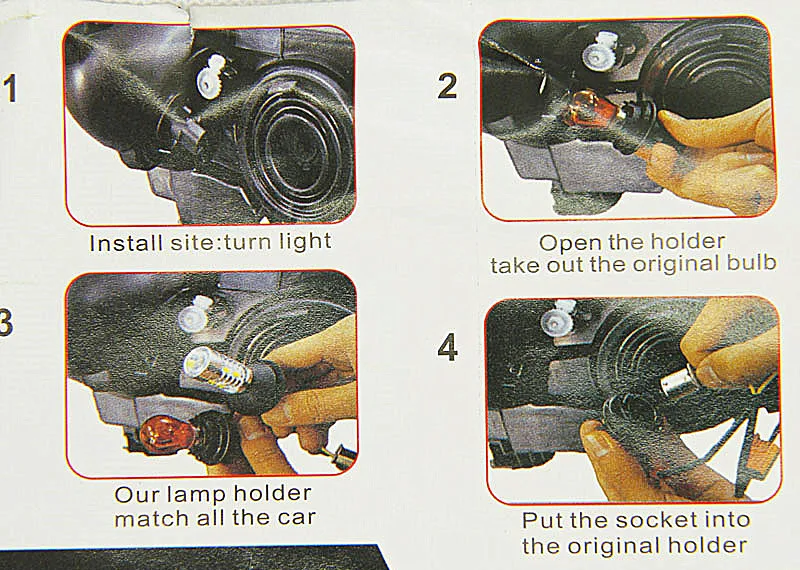 1

Install site:turn light

2

Open the holder
take out the original bulb

3

Our lamp holder
match all the car

4

Put the socket into
the original holder