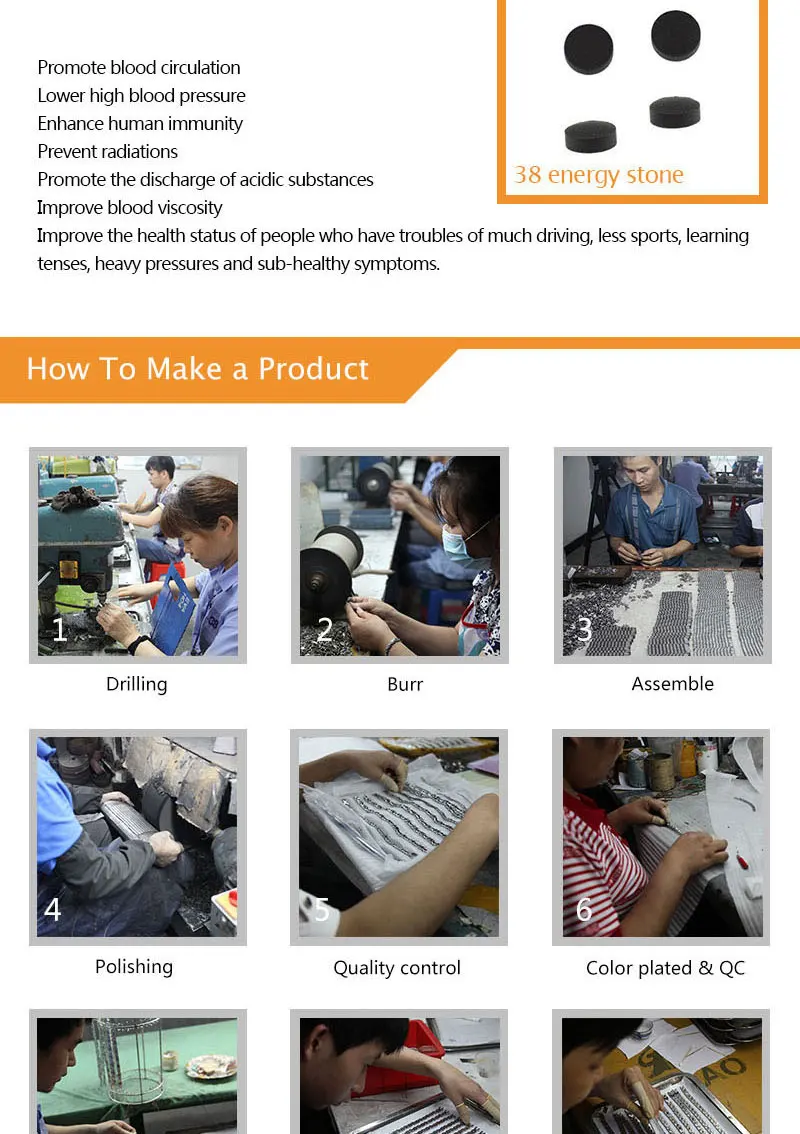 Promote blood circulation
Lower high blood pressure
Enhance human immunity
Prevent radiations
Promote the discharge of acidic substances
Improve blood viscosity
Improve the health status of people who have troubles of much driving, less sports, learning tenses, heavy pressures and sub-healthy symptoms.

38 energy stone

How To Make a Product

1
Drilling

2
Burr

3
Assemble

4
Polishing

5
Quality control

6
Color plated & QC