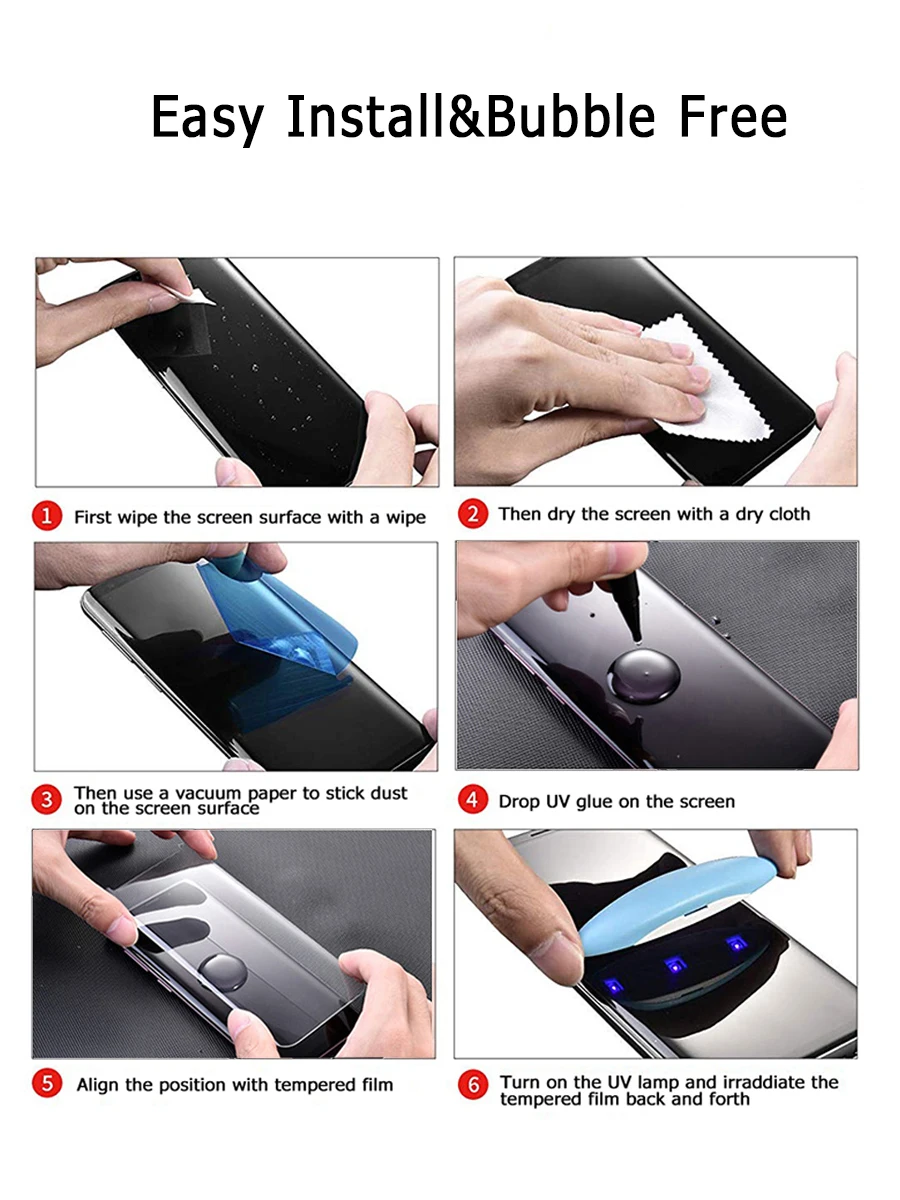 Easy Install&Bubble Free

1 First wipe the screen surface with a wipe

2 Then dry the screen with a dry cloth

3 Then use a vacuum paper to stick dust on the screen surface

4 Drop UV glue on the screen

5 Align the position with tempered film

6 Turn on the UV lamp and irraddiate the tempered film back and forth