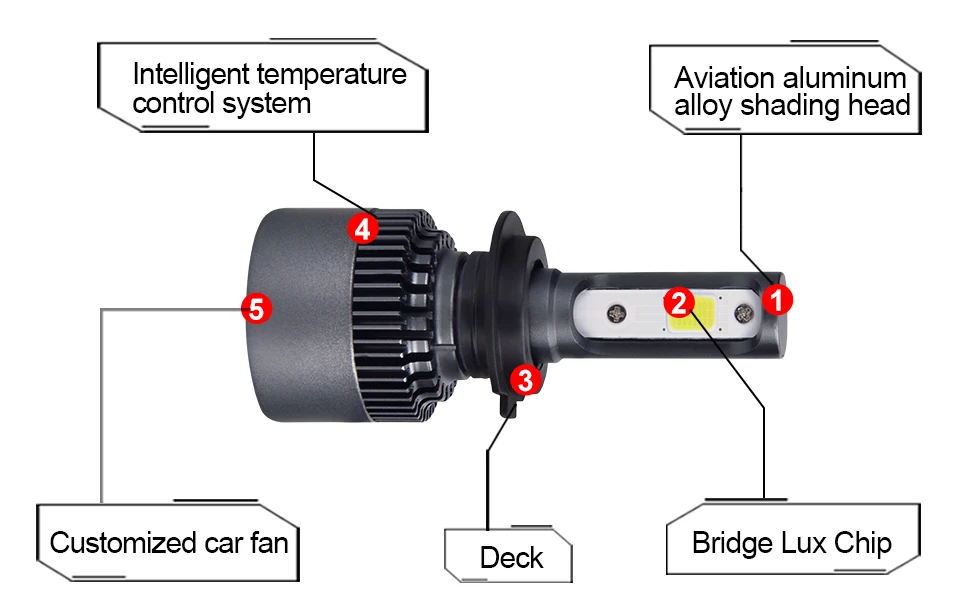 Intelligent temperature control system

Aviation aluminum alloy shading head

4

5

2

1

3

Customized car fan

Deck

Bridge Lux Chip