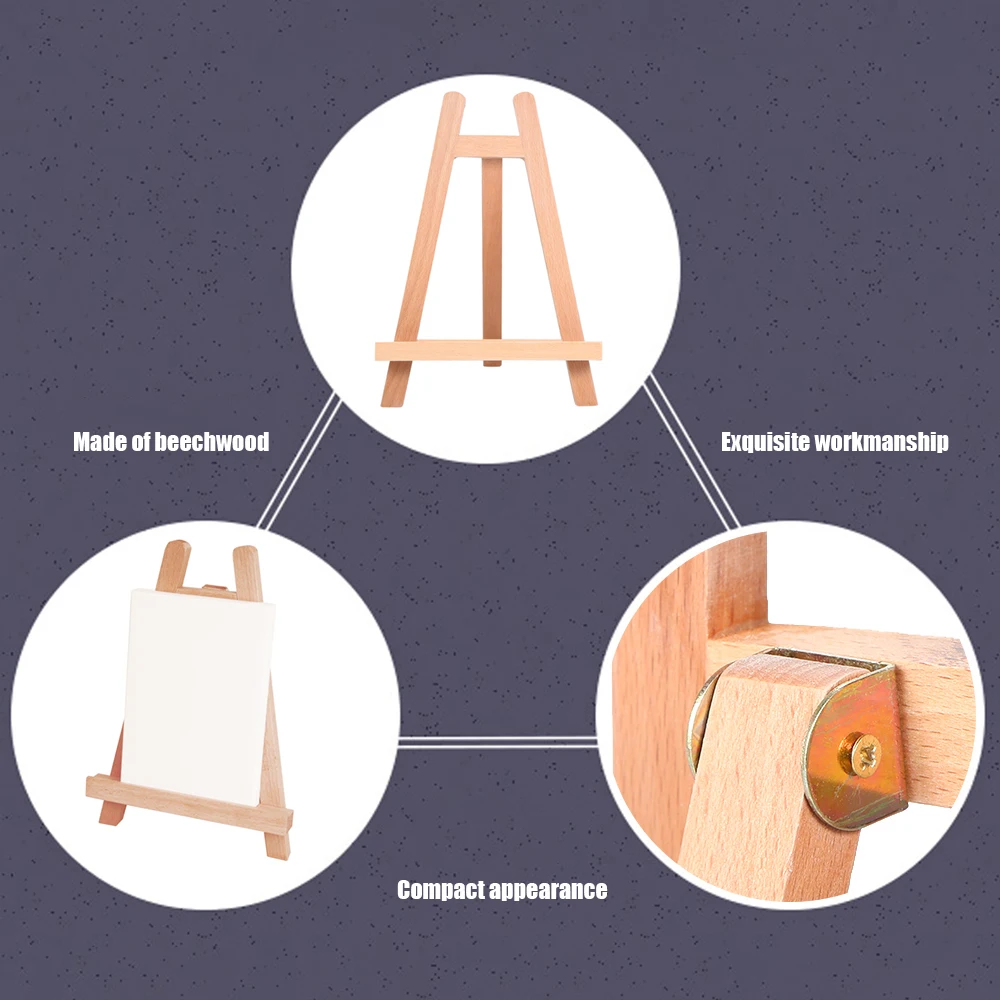 Made of beechwood

Exquisite workmanship

Compact appearance