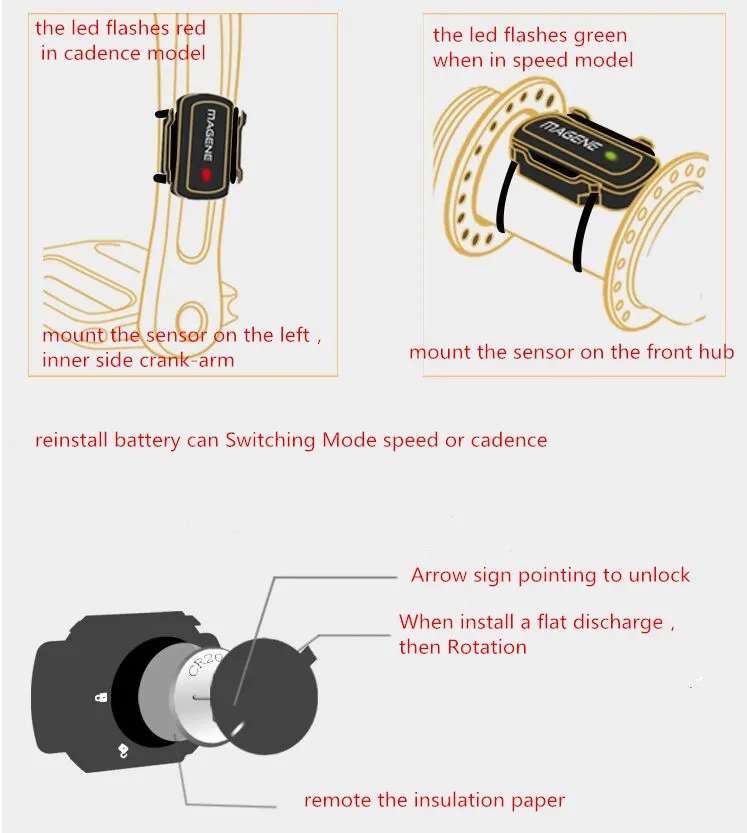 the led flashes red in cadence model

MAGENE

mount the sensor on the left , inner side crank-arm

the led flashes green when in speed model

MAGENE

mount the sensor on the front hub

reinstall battery can Switching Mode speed or cadence

Arrow sign pointing to unlock

When install a flat discharge , then Rotation

CR20

remote the insulation paper