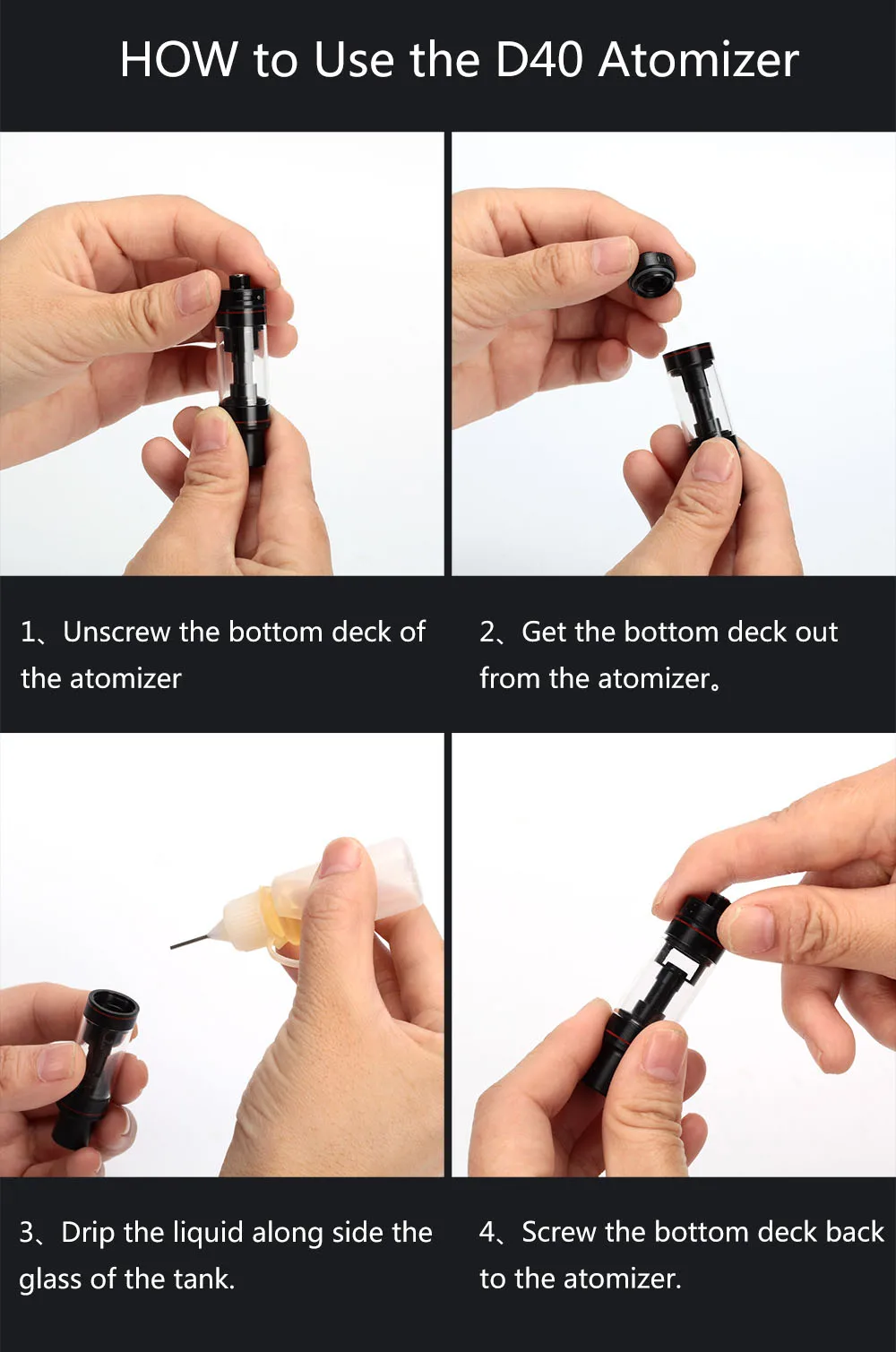 HOW to Use the D40 Atomizer

1、Unscrew the bottom deck of the atomizer

2、Get the bottom deck out from the atomizer。

3、Drip the liquid along side the glass of the tank.

4、Screw the bottom deck back to the atomizer.