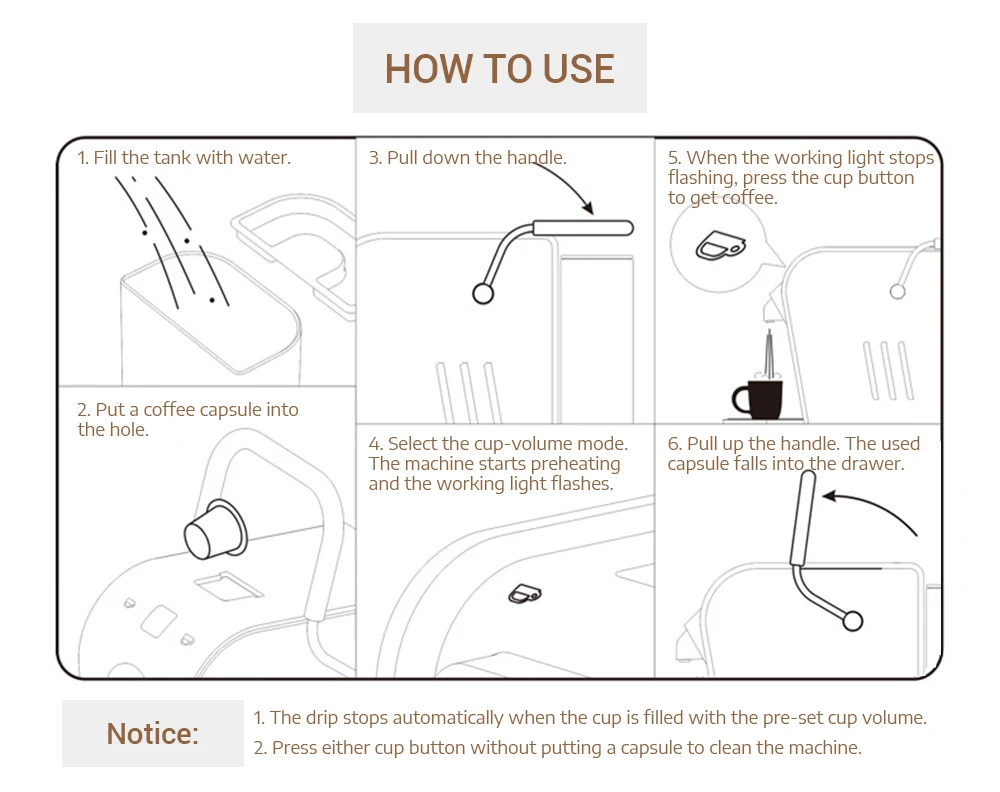 HOW TO USE

1. Fill the tank with water.

2. Put a coffee capsule into the hole.

3. Pull down the handle.

4. Select the cup-volume mode. The machine starts preheating and the working light flashes.

5. When the working light stops flashing, press the cup button to get coffee.

6. Pull up the handle. The used capsule falls into the drawer.

Notice:

1. The drip stops automatically when the cup is filled with the pre-set cup volume.
2. Press either cup button without putting a capsule to clean the machine.