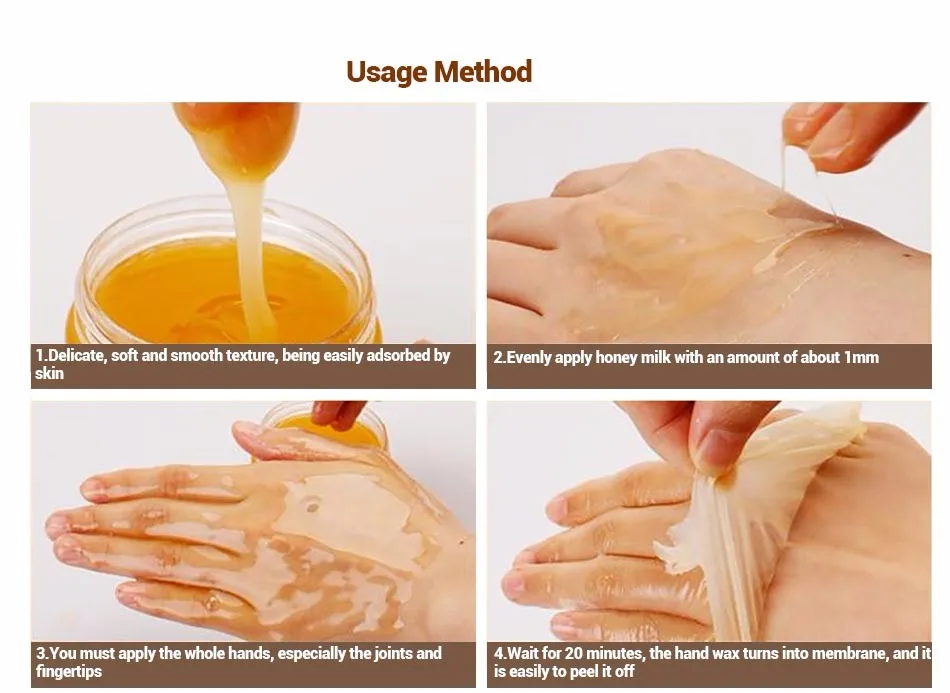 Usage Method

1.Delicate, soft and smooth texture, being easily adsorbed by skin

2.Evenly apply honey milk with an amount of about 1mm

3.You must apply the whole hands, especially the joints and fingertips

4.Wait for 20 minutes, the hand wax turns into membrane, and it is easily to peel it off