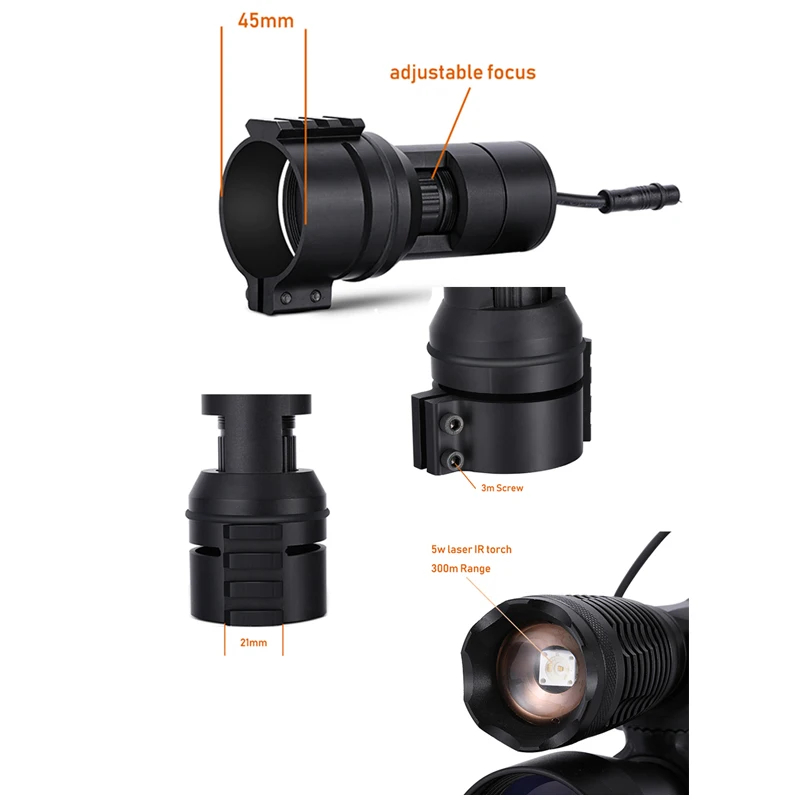 45mm

adjustable focus

3m Screw

21mm

5w laser IR torch
300m Range