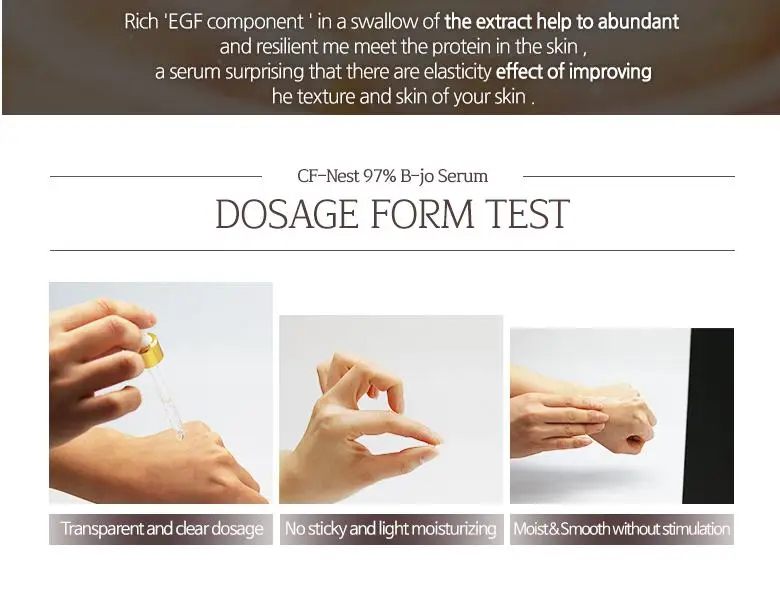 Rich 'EGF component ' in a swallow of the extract help to abundant and resilient me meet the protein in the skin , a serum surprising that there are elasticity effect of improving he texture and skin of your skin .

CF-Nest 97% B-jo Serum

DOSAGE FORM TEST

Transparent and clear dosage

No sticky and light moisturizing

Moist&Smooth without stimulation