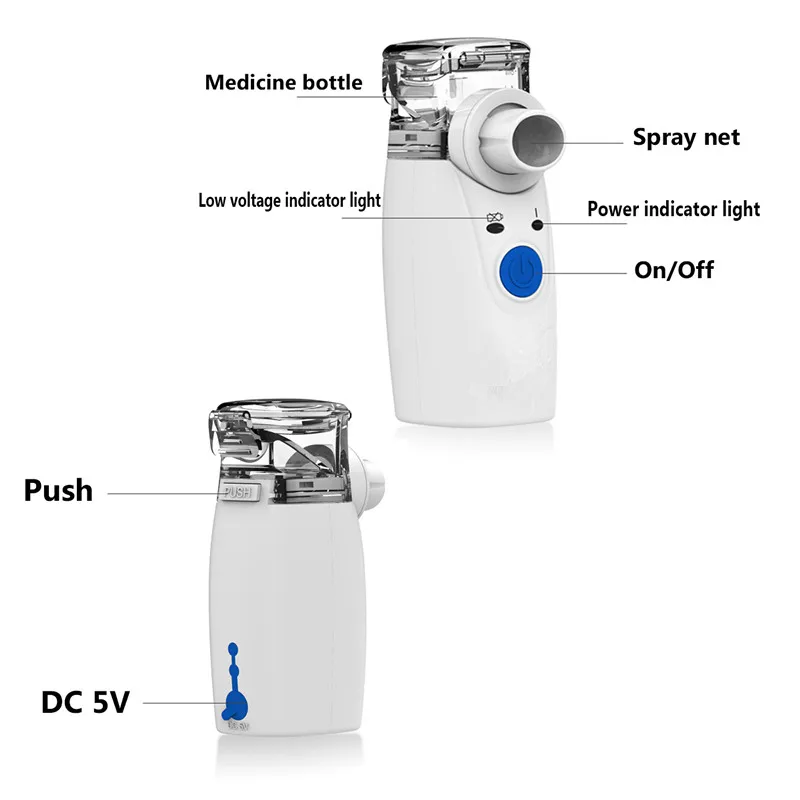 Medicine bottle

Spray net

Low voltage indicator light

Power indicator light

On/Off

Push

PUSH

DC 5V

DC 5V