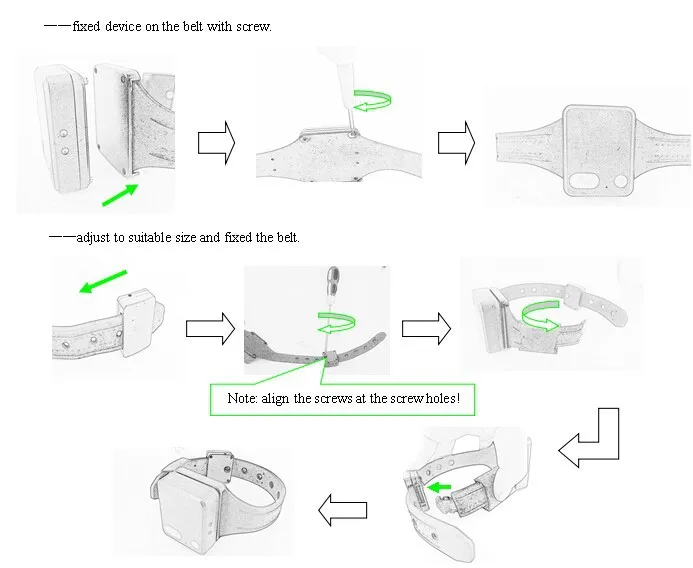 ——fixed device on the belt with screw.

——adjust to suitable size and fixed the belt.

Note: align the screws at the screw holes!