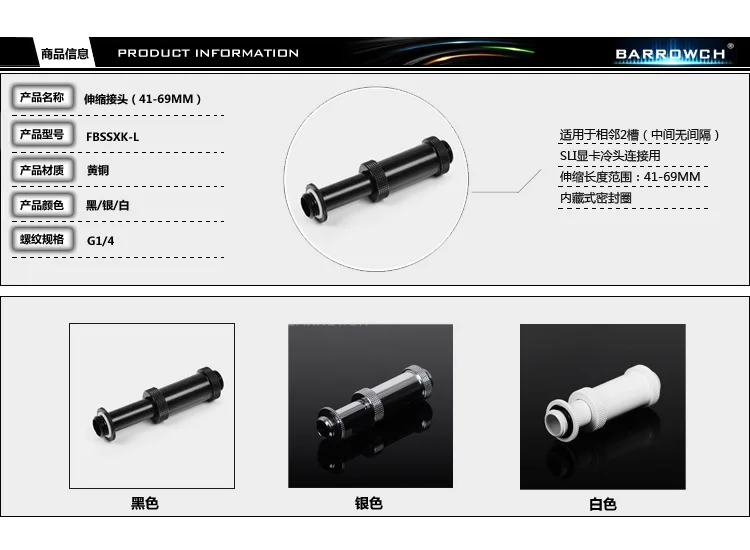 商品信息 PRODUCT INFORMATION BARROWCH®

产品名称 伸缩接头（41-69MM）

产品型号 FBSSXK-L

产品材质 黄铜

产品颜色 黑/银/白

螺纹规格 G1/4

适用于相邻2槽（中间无间隔）
SLI显卡冷头连接用
伸缩长度范围：41-69MM
内藏式密封圈

黑色

银色

白色