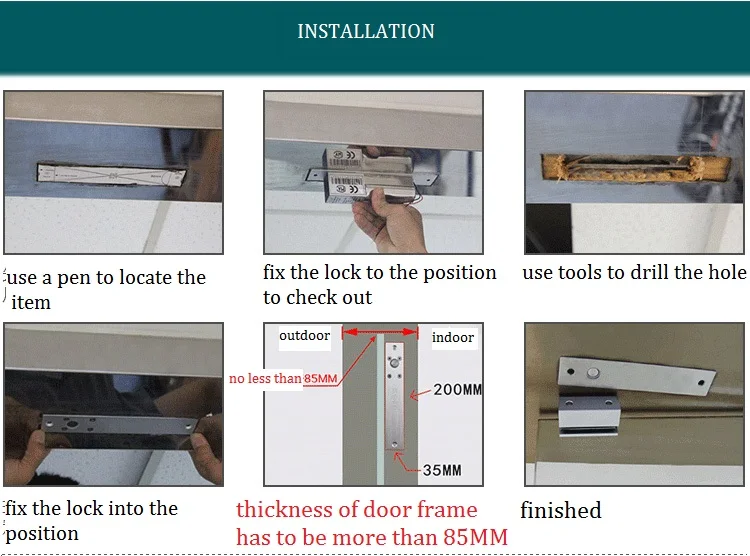 INSTALLATION

use a pen to locate the item

fix the lock to the position to check out

use tools to drill the hole

fix the lock into the position

outdoor

indoor

no less than 85MM

200MM

35MM

thickness of door frame has to be more than 85MM

finished