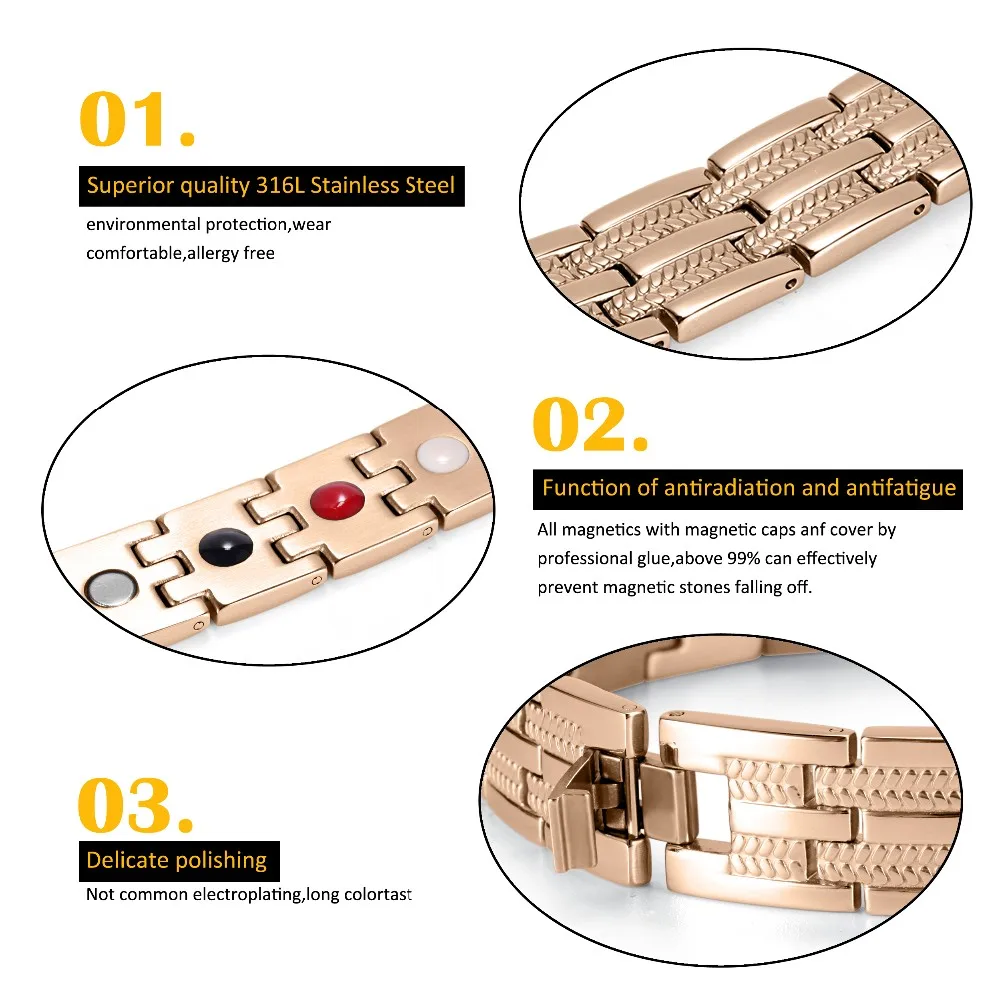 01.

Superior quality 316L Stainless Steel

environmental protection,wear comfortable,allergy free

02.

Function of antiradiation and antifatigue

All magnetics with magnetic caps anf cover by professional glue,above 99% can effectively prevent magnetic stones falling off.

03.

Delicate polishing

Not common electroplating,long colortast