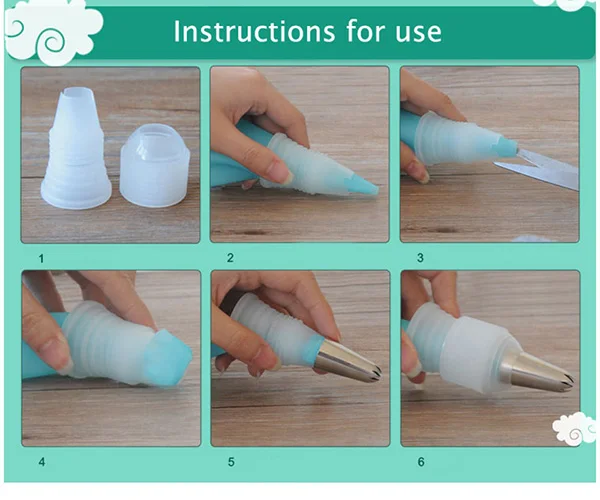 Instructions for use

1

2

3

4

5

6