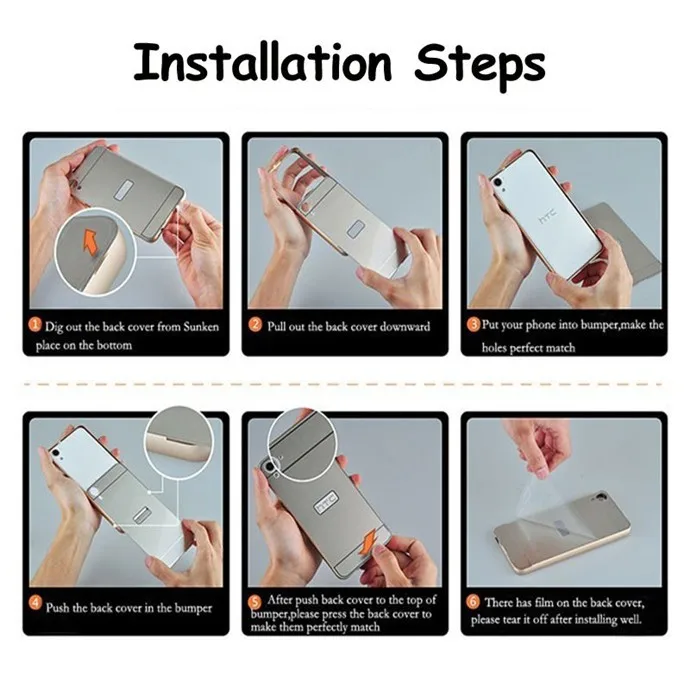 Installation Steps

1 Dig out the back cover from Sunken place on the bottom

2 Pull out the back cover downward

htc

3 Put your phone into bumper,make the holes perfect match

4 Push the back cover in the bumper

htc

5 After push back cover to the top of bumper,please press the back cover to make them perfectly match

6 There has film on the back cover, please tear it off after installing well.