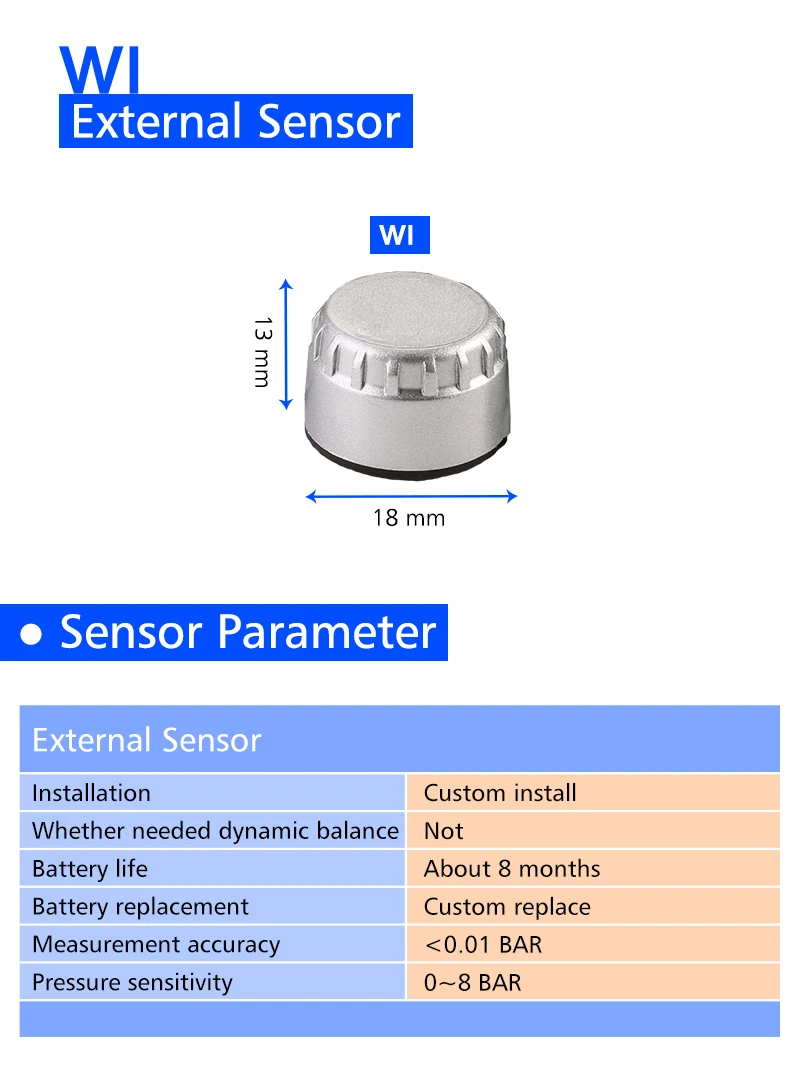 WI
External Sensor

WI

13 mm

18 mm

● Sensor Parameter

| External Sensor | |
|---|---|
| Installation | Custom install |
| Whether needed dynamic balance | Not |
| Battery life | About 8 months |
| Battery replacement | Custom replace |
| Measurement accuracy | <0.01 BAR |
| Pressure sensitivity | 0~8 BAR |