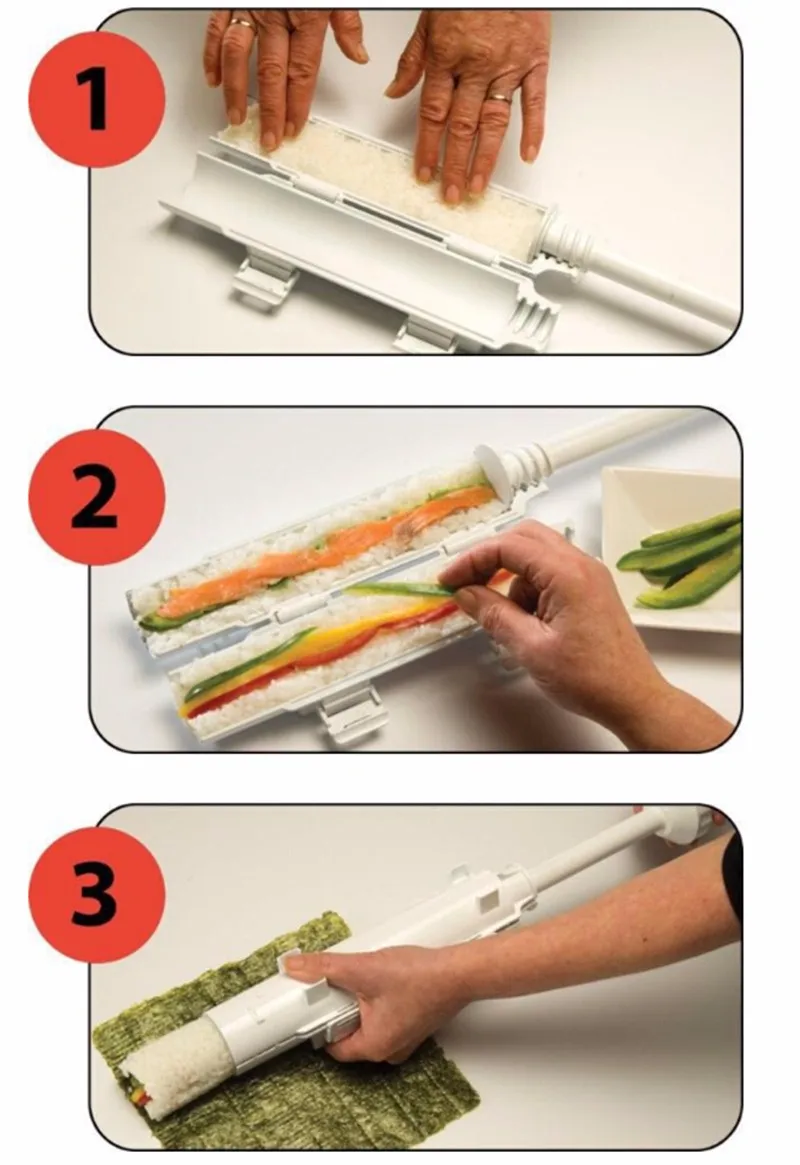 1

2

3