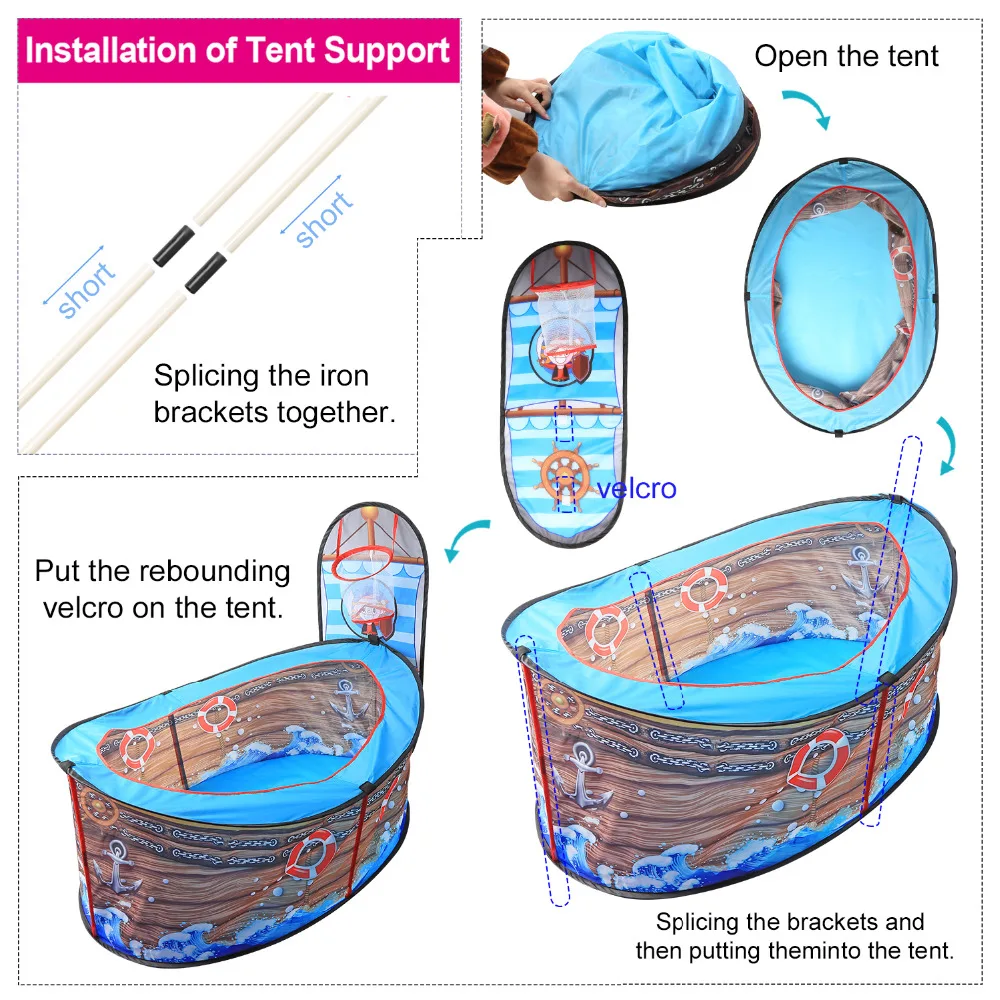 Installation of Tent Support

short

short

Splicing the iron brackets together.

Open the tent

velcro

Put the rebounding velcro on the tent.

Splicing the brackets and then putting theminto the tent.