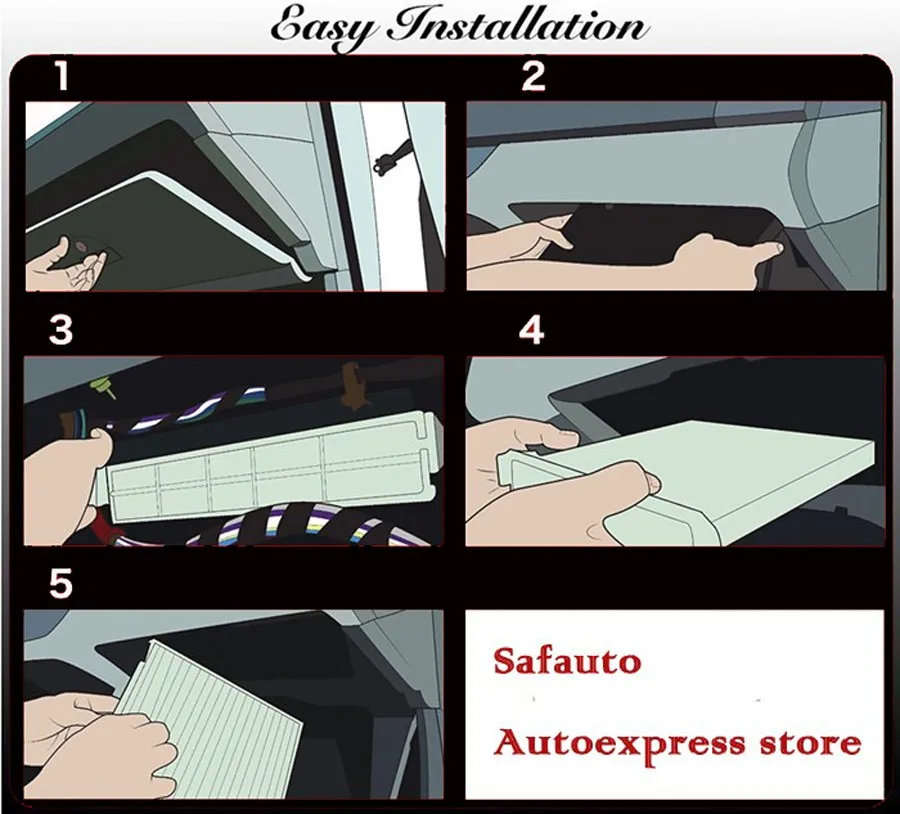 Easy Installation

1

2

3

4

5

Safauto

Autoexpress store