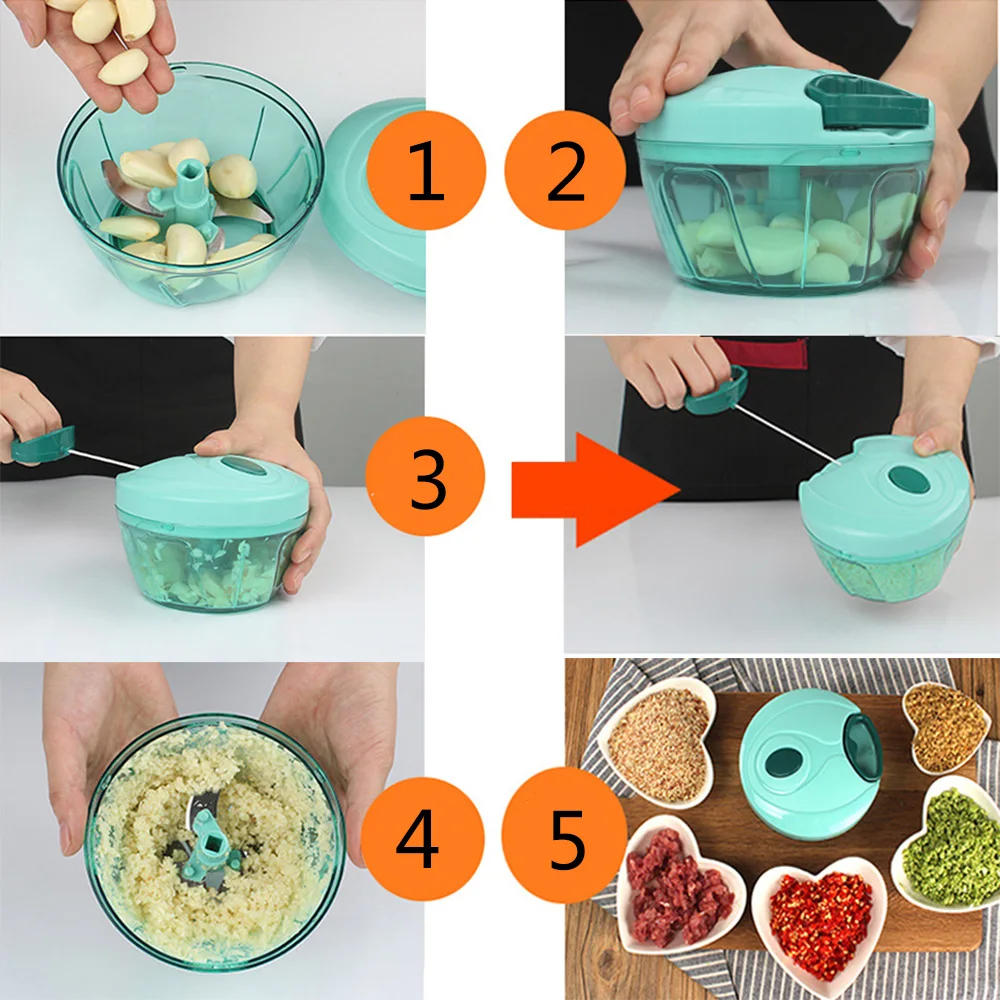 1
2
3
4
5