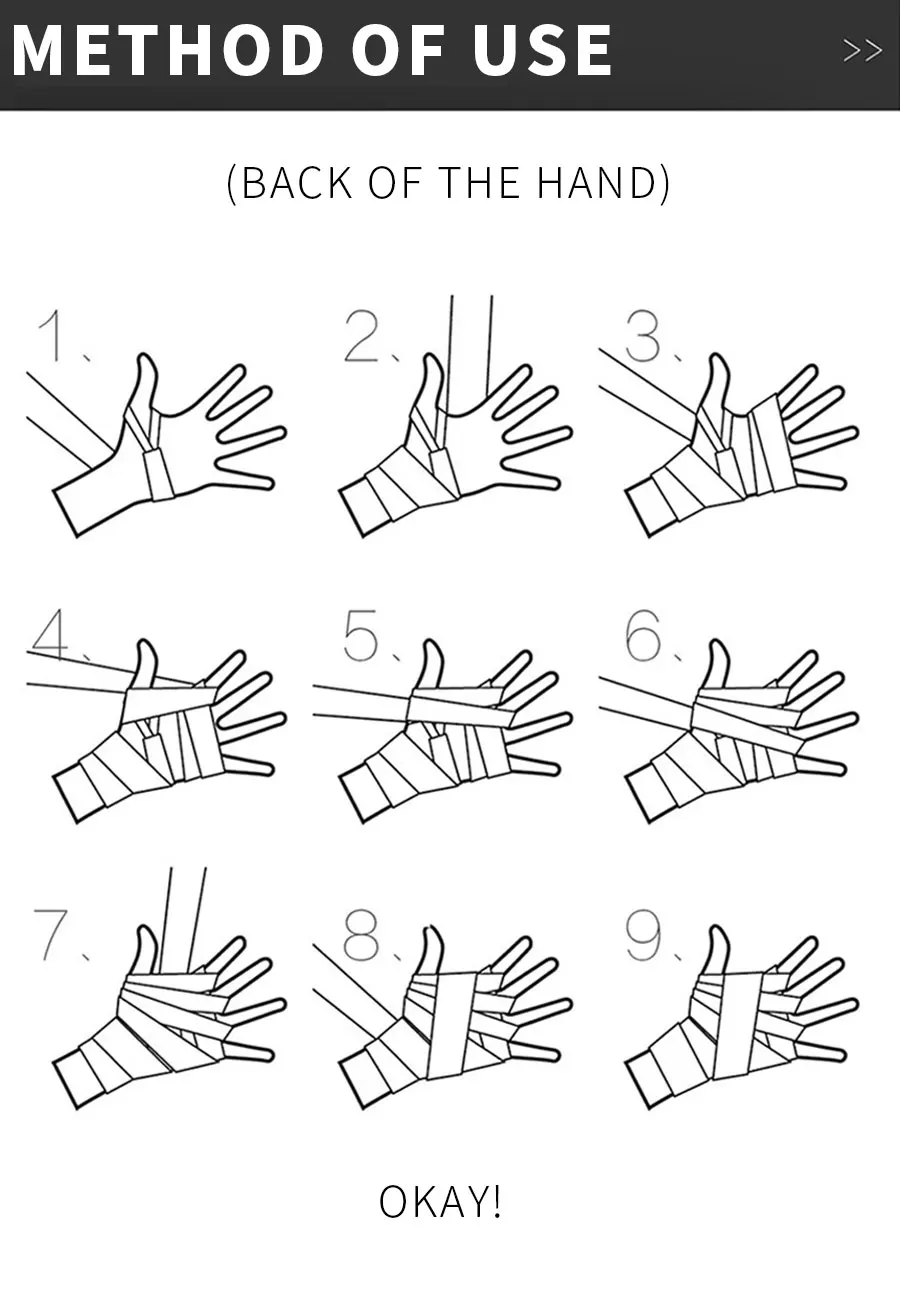 METHOD OF USE >>

(BACK OF THE HAND)

1、

2、

3、

4、

5、

6、

7、

8、

9、

OKAY!