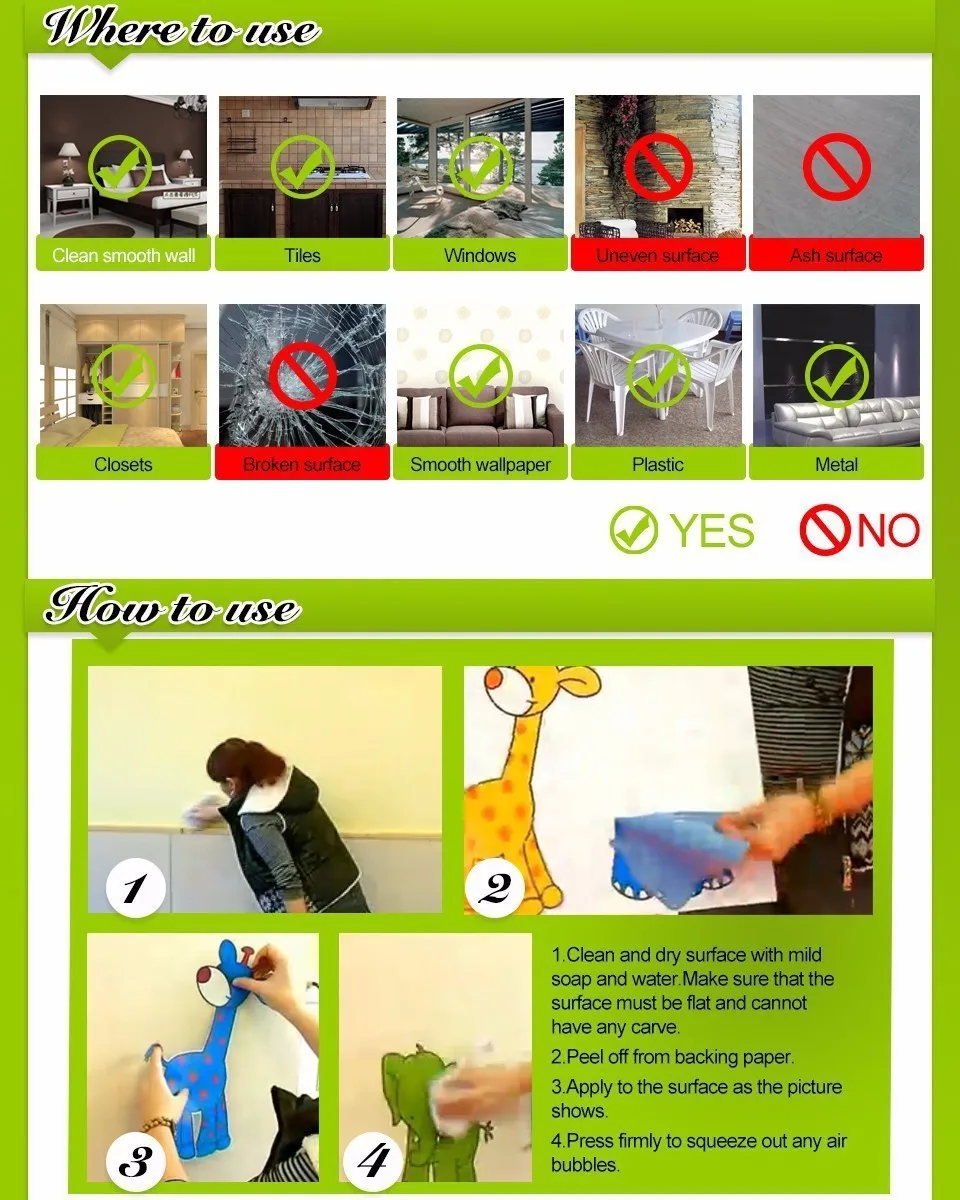 Where to use

Clean smooth wall
Tiles
Windows
Uneven surface
Ash surface

Closets
Broken surface
Smooth wallpaper
Plastic
Metal

YES NO

How to use

1
2
3
4

1.Clean and dry surface with mild soap and water.Make sure that the surface must be flat and cannot have any carve.

2.Peel off from backing paper.

3.Apply to the surface as the picture shows.

4.Press firmly to squeeze out any air bubbles.